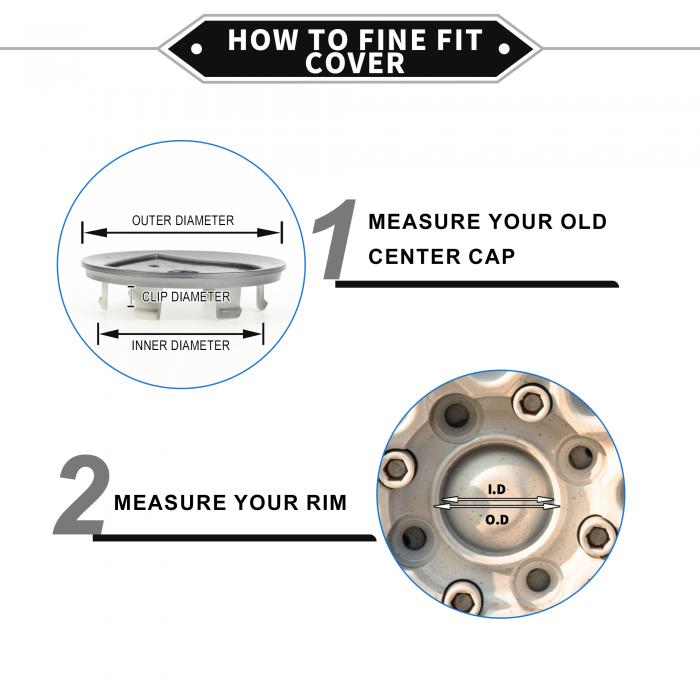 HOW TO FINE FIT COVER

OUTER DIAMETER
CLIP DIAMETER
INNER DIAMETER

1 MEASURE YOUR OLD CENTER CAP

2 MEASURE YOUR RIM

I.D
O.D