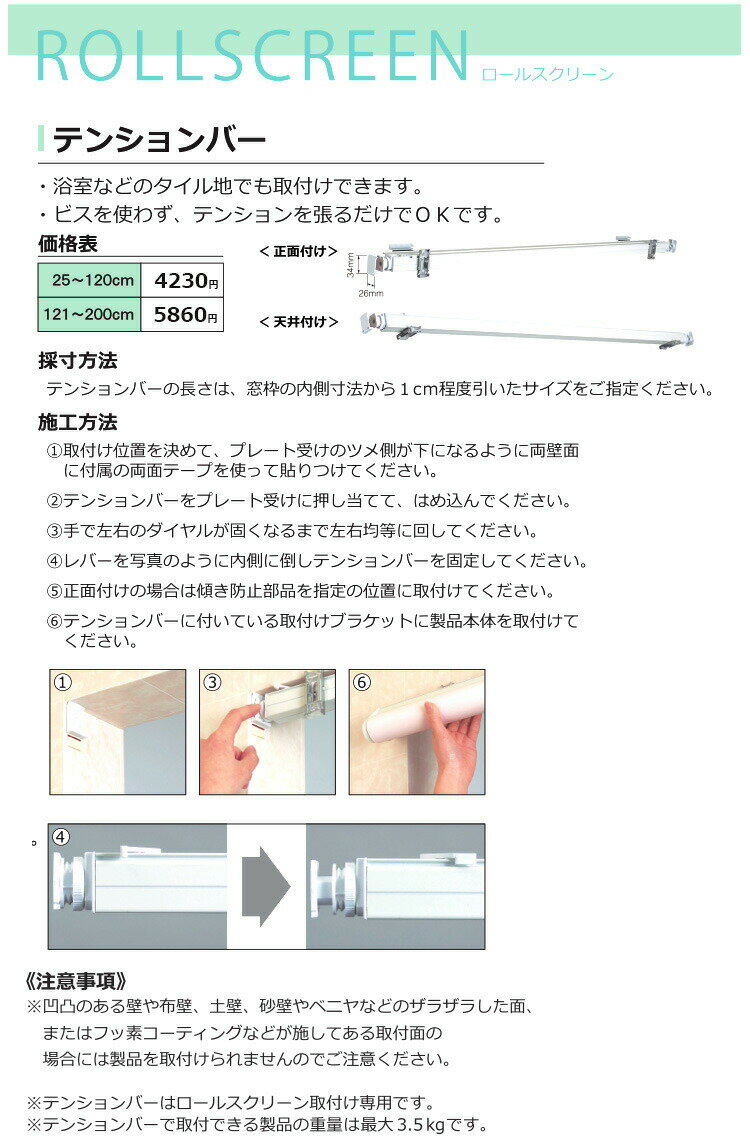 ROLLSCREEN ロールスクリーン

テンションバー

・浴室などのタイル地でも取付けできます。
・ビスを使わず、テンションを張るだけでＯＫです。

価格表

| 25～120cm | 4230円 |
|---|---|
| 121～200cm | 5860円 |

＜正面付け＞ 34mm 26mm

＜天井付け＞

採寸方法

テンションバーの長さは、窓枠の内側寸法から１cm程度引いたサイズをご指定ください。

施工方法

①取付け位置を決めて、プレート受けのツメ側が下になるように両壁面に付属の両面テープを使って貼りつけてください。

②テンションバーをプレート受けに押し当てて、はめ込んでください。

③手で左右のダイヤルが固くなるまで左右均等に回してください。

④レバーを写真のように内側に倒しテンションバーを固定してください。

⑤正面付けの場合は傾き防止部品を指定の位置に取付けてください。

⑥テンションバーに付いている取付けブラケットに製品本体を取付けてください。

①

③

⑥

④

《注意事項》
※凹凸のある壁や布壁、土壁、砂壁やベニヤなどのザラザラした面、またはフッ素コーティングなどが施してある取付面の場合には製品を取付けられませんのでご注意ください。

※テンションバーはロールスクリーン取付け専用です。
※テンションバーで取付できる製品の重量は最大3.5kgです。