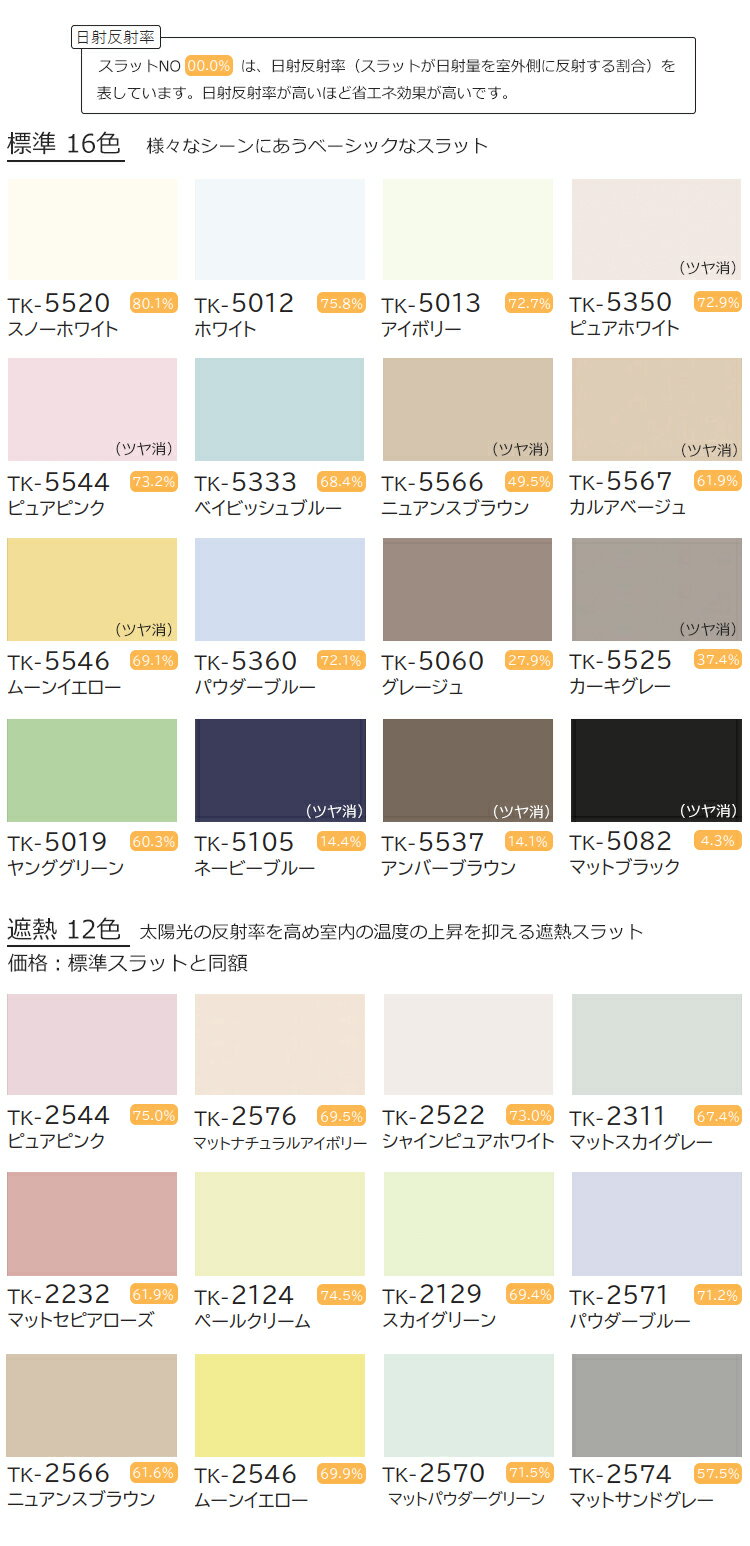 日射反射率
スラットNO 00.0% は、日射反射率（スラットが日射量を室外側に反射する割合）を表しています。日射反射率が高いほど省エネ効果が高いです。

標準 16色　様々なシーンにあうベーシックなスラット

TK-5520 80.1%
スノーホワイト

TK-5012 75.8%
ホワイト

TK-5013 72.7%
アイボリー

（ツヤ消）
TK-5350 72.9%
ピュアホワイト

（ツヤ消）
TK-5544 73.2%
ピュアピンク

TK-5333 68.4%
ベイビッシュブルー

（ツヤ消）
TK-5566 49.5%
ニュアンスブラウン

（ツヤ消）
TK-5567 61.9%
カルアベージュ

（ツヤ消）
TK-5546 69.1%
ムーンイエロー

TK-5360 72.1%
パウダーブルー

TK-5060 27.9%
グレージュ

（ツヤ消）
TK-5525 37.4%
カーキグレー

TK-5019 60.3%
ヤンググリーン

（ツヤ消）
TK-5105 14.4%
ネービーブルー

（ツヤ消）
TK-5537 14.1%
アンバーブラウン

（ツヤ消）
TK-5082 4.3%
マットブラック

遮熱 12色　太陽光の反射率を高め室内の温度の上昇を抑える遮熱スラット
価格：標準スラットと同額

TK-2544 75.0%
ピュアピンク

TK-2576 69.5%
マットナチュラルアイボリー

TK-2522 73.0%
シャインピュアホワイト

TK-2311 67.4%
マットスカイグレー

TK-2232 61.9%
マットセピアローズ

TK-2124 74.5%
ペールクリーム

TK-2129 69.4%
スカイグリーン

TK-2571 71.2%
パウダーブルー

TK-2566 61.6%
ニュアンスブラウン

TK-2546 69.9%
ムーンイエロー

TK-2570 71.5%
マットパウダーグリーン

TK-2574 57.5%
マットサンドグレー