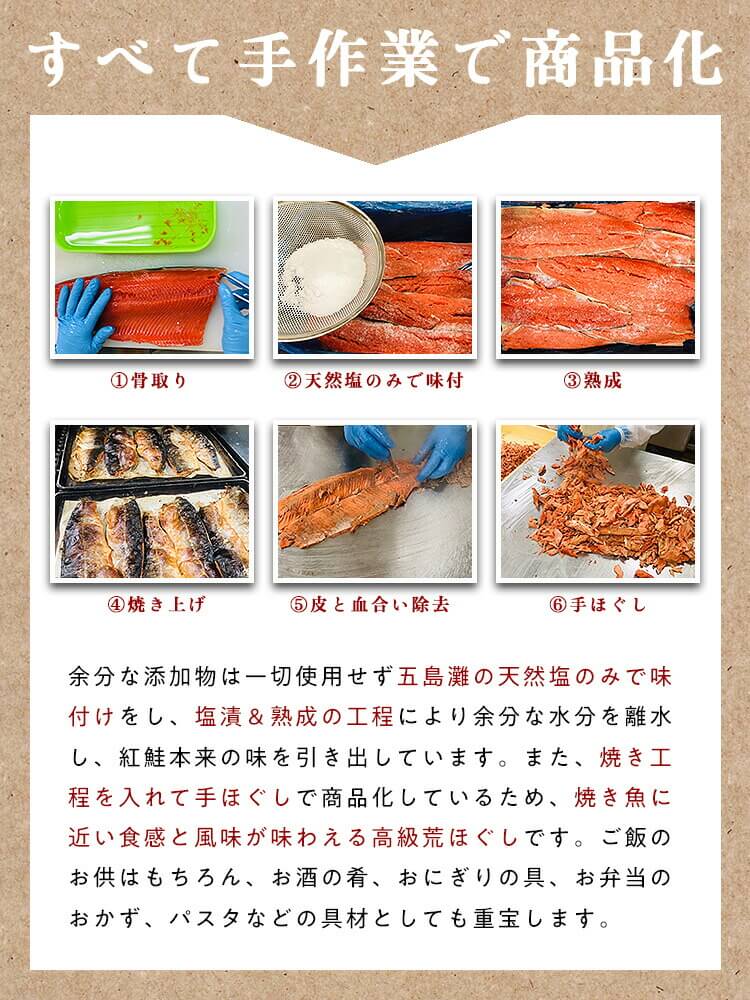 すべて手作業で商品化

①骨取り

②天然塩のみで味付

③熟成

④焼き上げ

⑤皮と血合い除去

⑥手ほぐし

余分な添加物は一切使用せず五島灘の天然塩のみで味付けをし、塩漬＆熟成の工程により余分な水分を離水し、紅鮭本来の味を引き出しています。また、焼き工程を入れて手ほぐしで商品化しているため、焼き魚に近い食感と風味が味わえる高級荒ほぐしです。ご飯のお供はもちろん、お酒の肴、おにぎりの具、お弁当のおかず、パスタなどの具材としても重宝します。