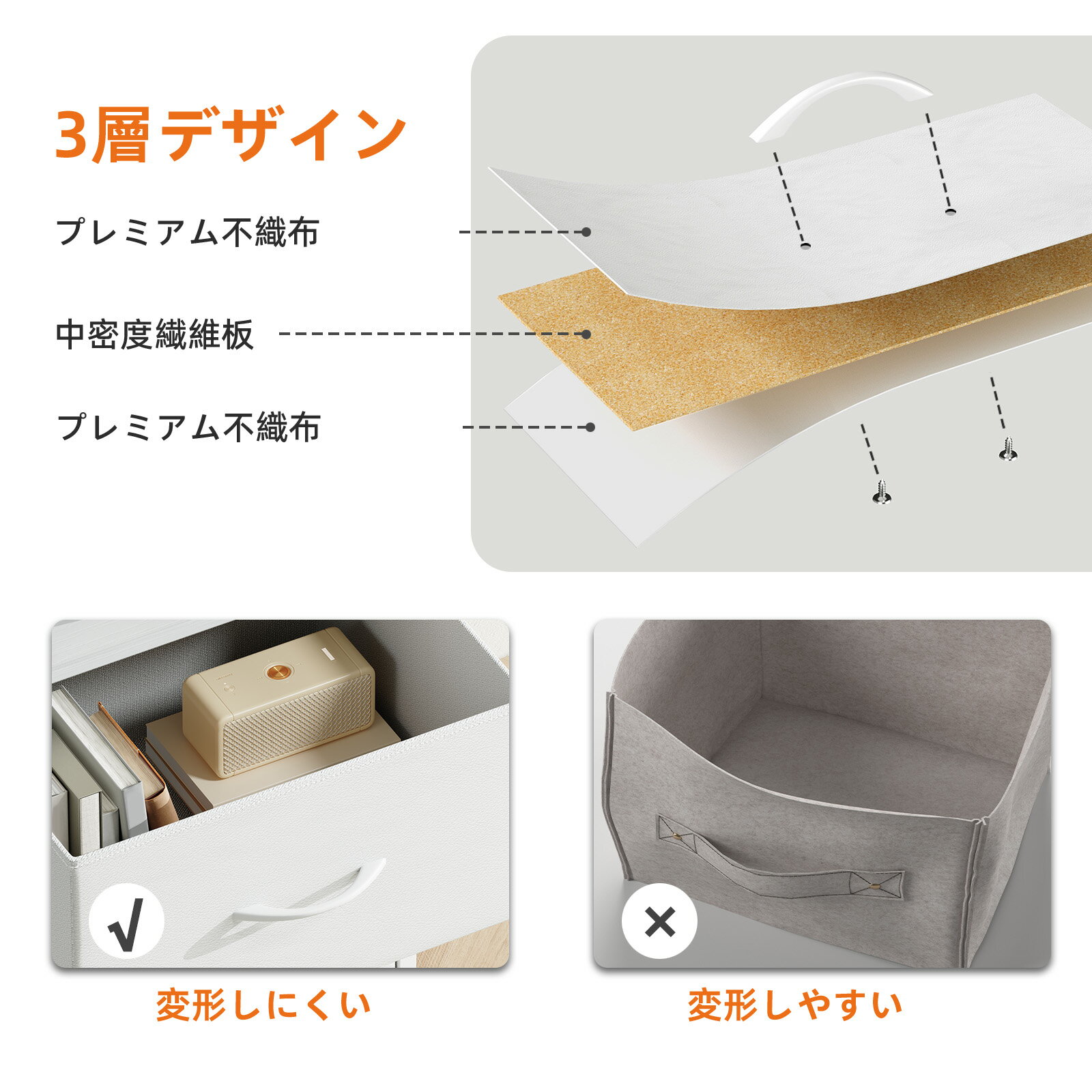 3層デザイン

プレミアム不織布

中密度繊維板

プレミアム不織布

√

変形しにくい

×

変形しやすい