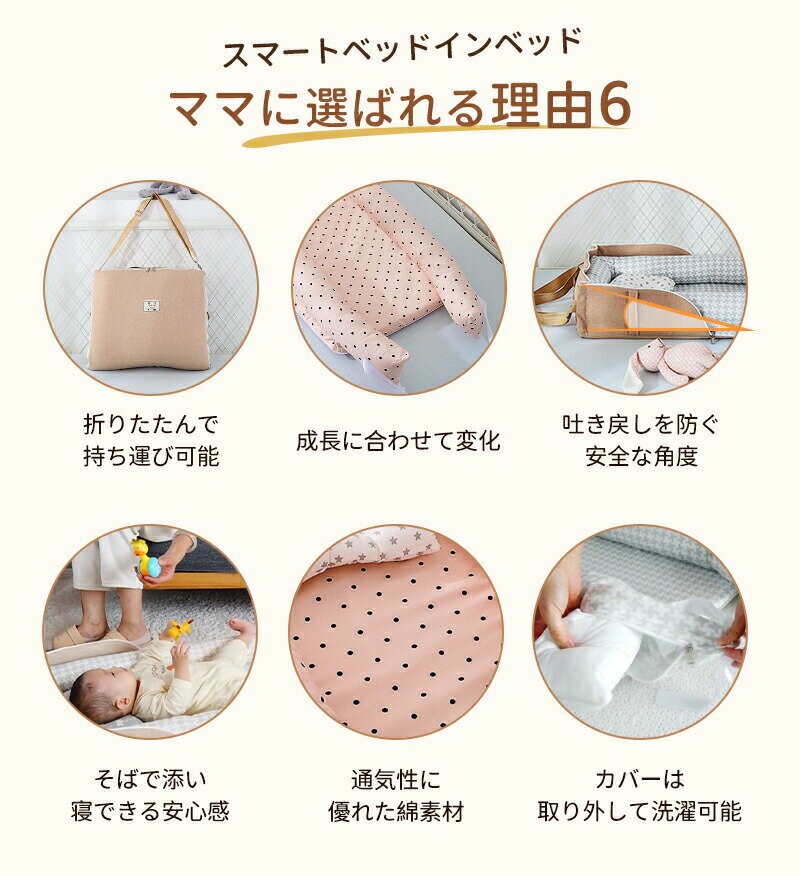 スマートベッドインベッド

ママに選ばれる理由6

折りたたんで
持ち運び可能

成長に合わせて変化

吐き戻しを防ぐ
安全な角度

そばで添い
寝できる安心感

通気性に
優れた綿素材

カバーは
取り外して洗濯可能