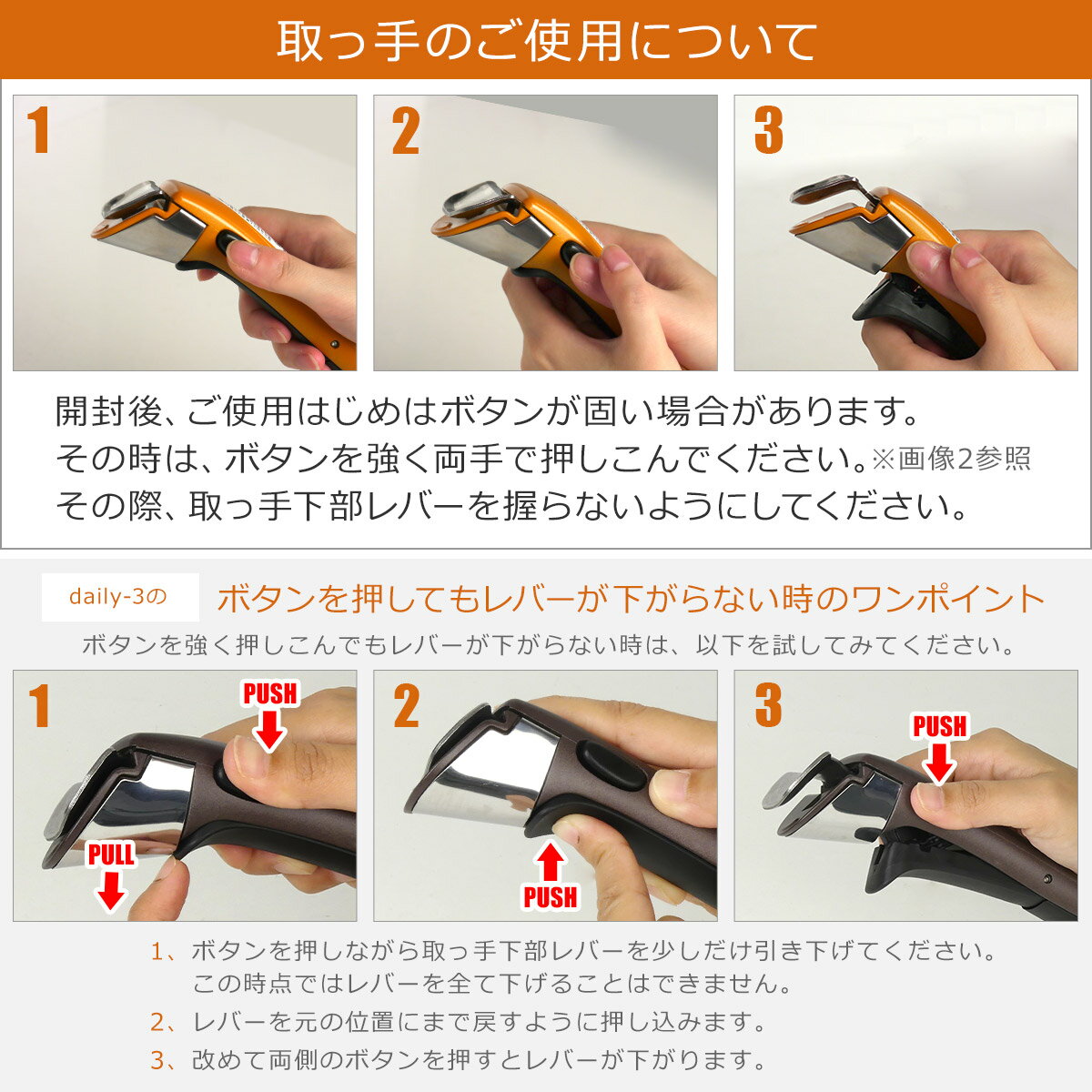 取っ手のご使用について

1

2

3

開封後、ご使用はじめはボタンが固い場合があります。
その時は、ボタンを強く両手で押しこんでください。※画像2参照
その際、取っ手下部レバーを握らないようにしてください。

daily-3の ボタンを押してもレバーが下がらない時のワンポイント

ボタンを強く押しこんでもレバーが下がらない時は、以下を試してみてください。

1
PUSH
PULL

2
PUSH

3
PUSH

1、ボタンを押しながら取っ手下部レバーを少しだけ引き下げてください。
この時点ではレバーを全て下げることはできません。

2、レバーを元の位置にまで戻すように押し込みます。

3、改めて両側のボタンを押すとレバーが下がります。