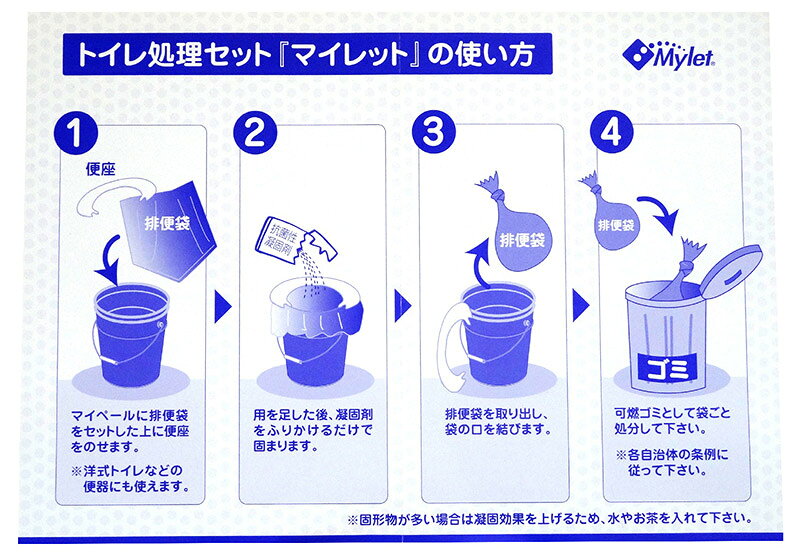 トイレ処理セット『マイレット』の使い方

Mylet

1
便座
排便袋
マイペールに排便袋をセットした上に便座をのせます。
※洋式トイレなどの便器にも使えます。

2
抗菌性凝固剤
用を足した後、凝固剤をふりかけるだけで固まります。

3
排便袋
排便袋を取り出し、袋の口を結びます。

4
排便袋
ゴミ
可燃ゴミとして袋ごと処分して下さい。
※各自治体の条例に従って下さい。

※固形物が多い場合は凝固効果を上げるため、水やお茶を入れて下さい。