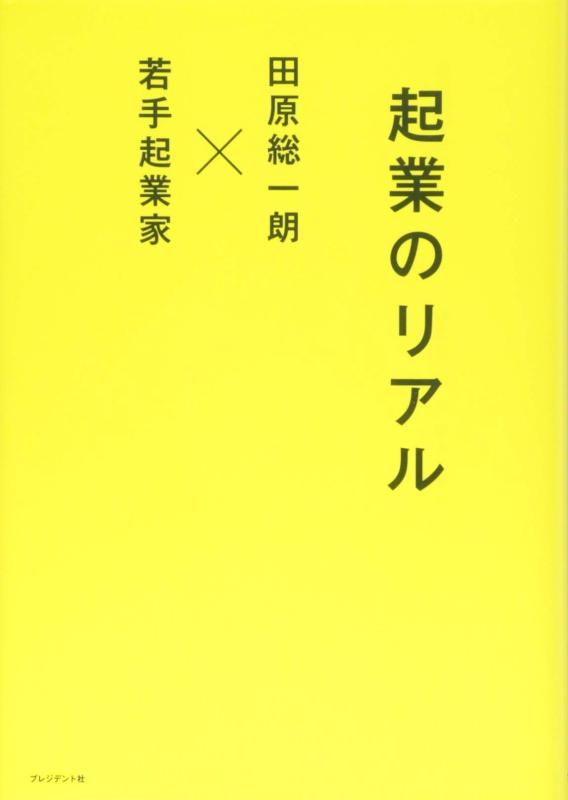 起業のリアル

田原総一朗
×
若手起業家

プレジデント社