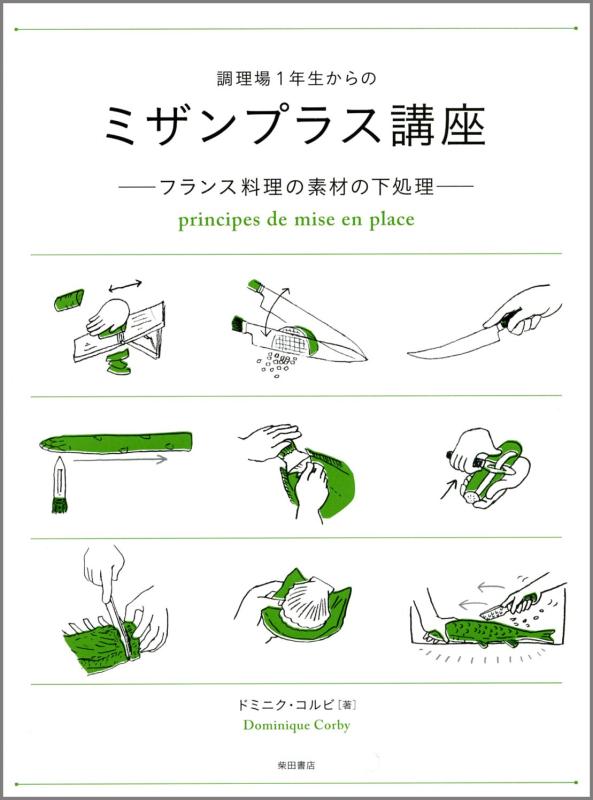 調理場1年生からの

ミザンプラス講座

——フランス料理の素材の下処理——

principes de mise en place

ドミニク・コルビ［著］

Dominique Corby

柴田書店