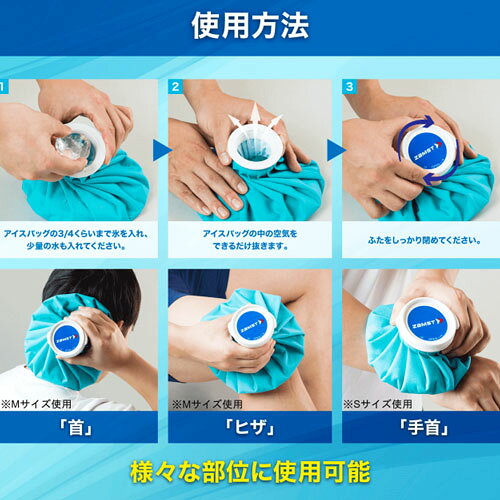 使用方法

1

アイスバッグの3/4くらいまで氷を入れ、少量の水も入れてください。

2

アイスバッグの中の空気をできるだけ抜きます。

3

ZAMST

ふたをしっかり閉めてください。

ZAMST

※Mサイズ使用

「首」

ZAMST

※Mサイズ使用

「ヒザ」

ZAMST

※Sサイズ使用

「手首」

様々な部位に使用可能