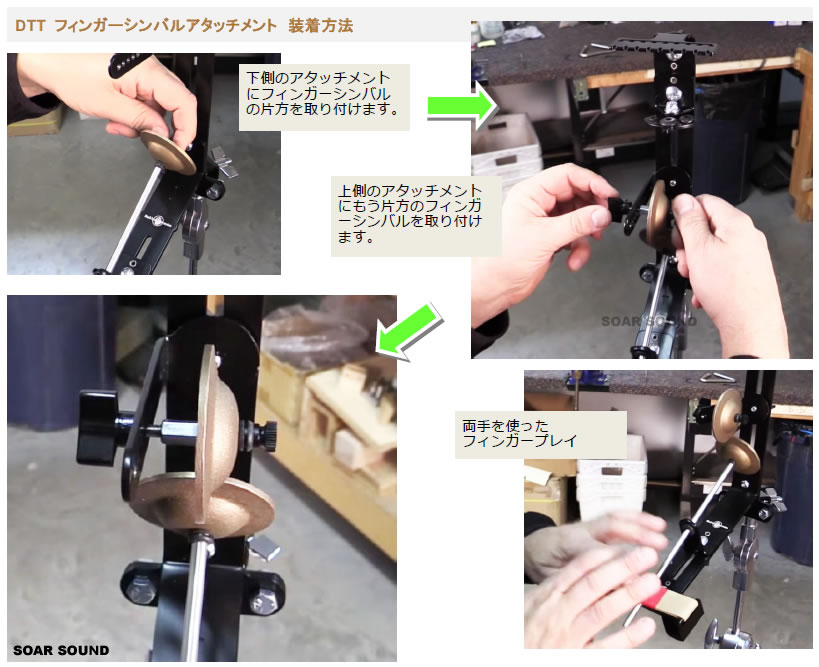 DTT フィンガーシンバルアタッチメント 装着方法

下側のアタッチメントにフィンガーシンバルの片方を取り付けます。

上側のアタッチメントにもう片方のフィンガーシンバルを取り付けます。

SOAR SOUND

両手を使ったフィンガープレイ

SOAR SOUND