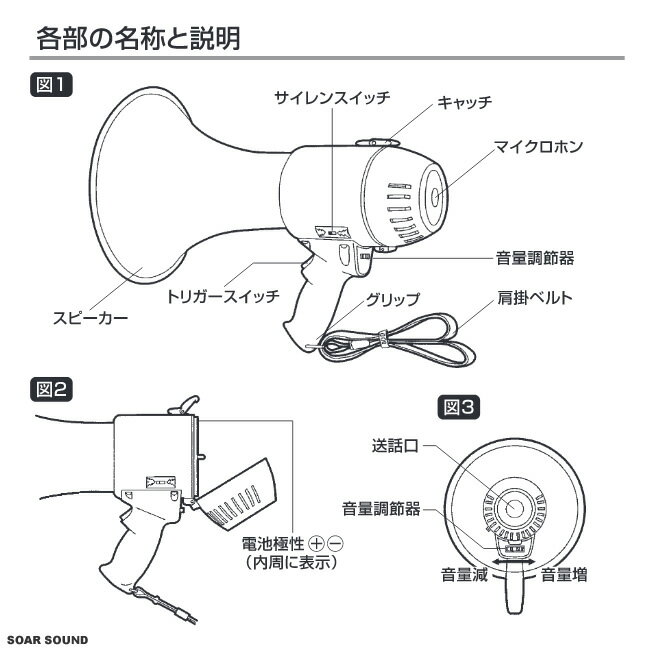 各部の名称と説明

図1

サイレンスイッチ

キャッチ

マイクロホン

音量調節器

トリガースイッチ

グリップ

肩掛ベルト

スピーカー

図2

電池極性 ⊕⊖
（内周に表示）

図3

送話口

音量調節器

音量減

音量増

SOAR SOUND