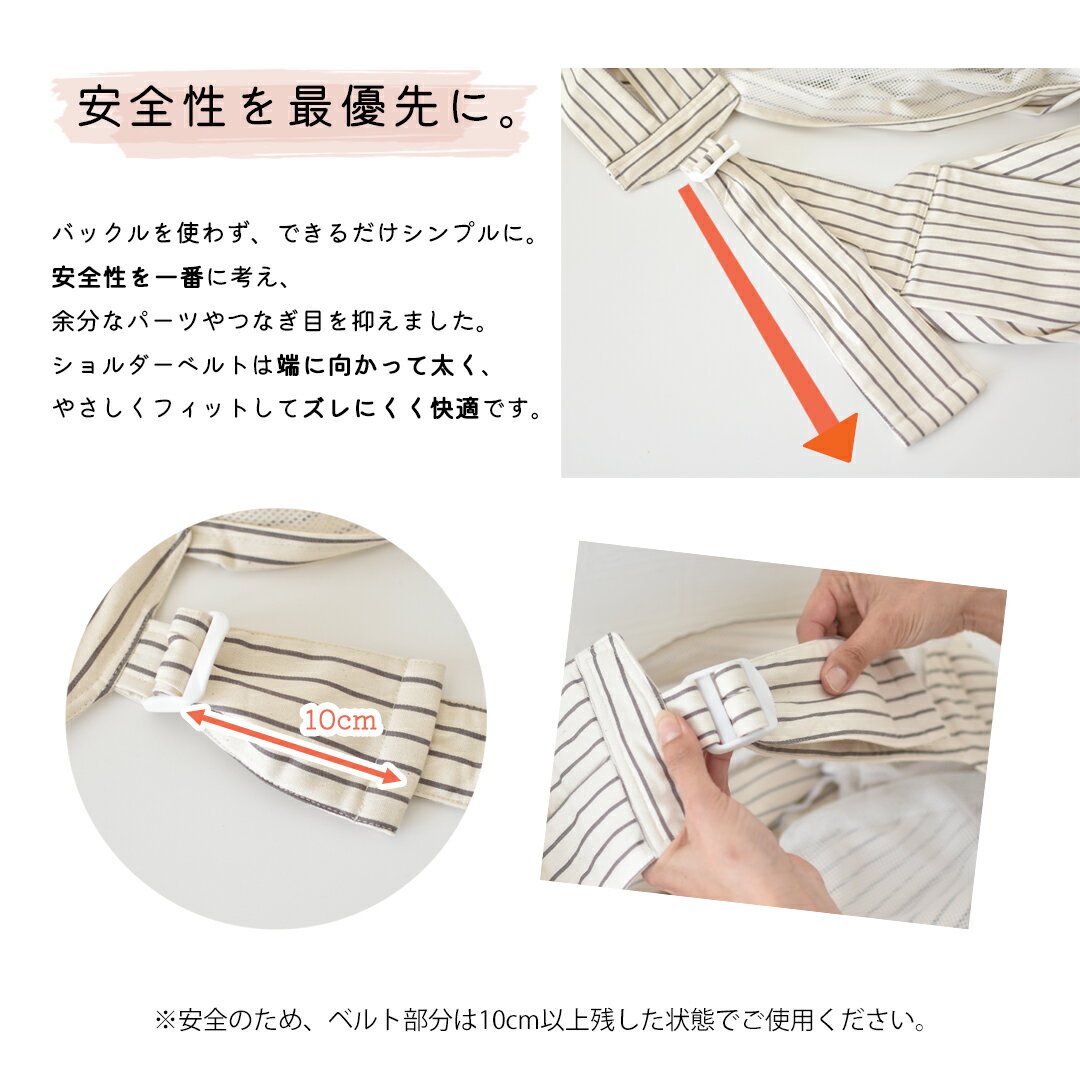 安全性を最優先に。

バックルを使わず、できるだけシンプルに。
安全性を一番に考え、
余分なパーツやつなぎ目を抑えました。
ショルダーベルトは端に向かって太く、
やさしくフィットしてズレにくく快適です。

10cm

※安全のため、ベルト部分は10cm以上残した状態でご使用ください。