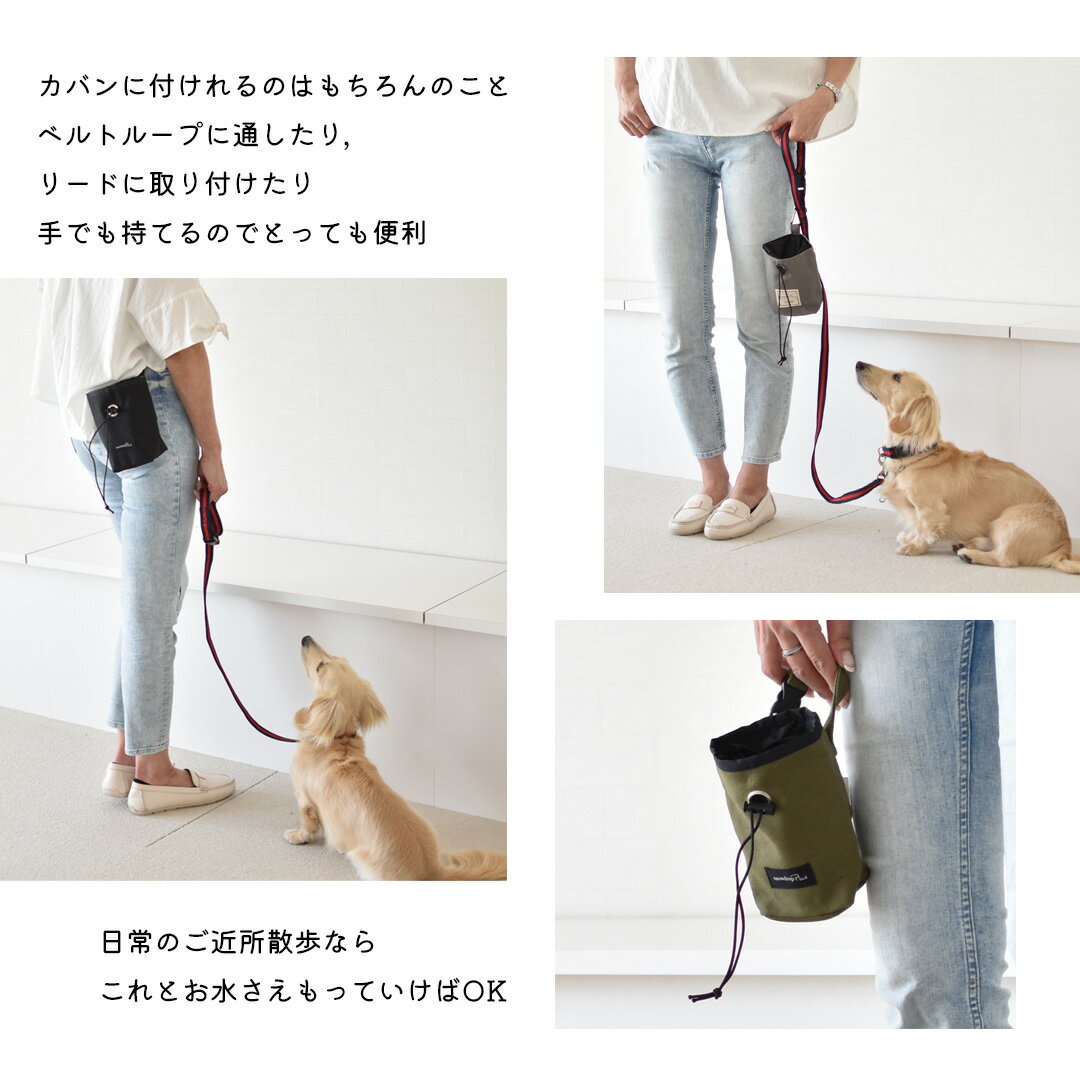 カバンに付けれるのはもちろんのこと
ベルトループに通したり,
リードに取り付けたり
手でも持てるのでとっても便利

日常のご近所散歩なら
これとお水さえもっていけばOK