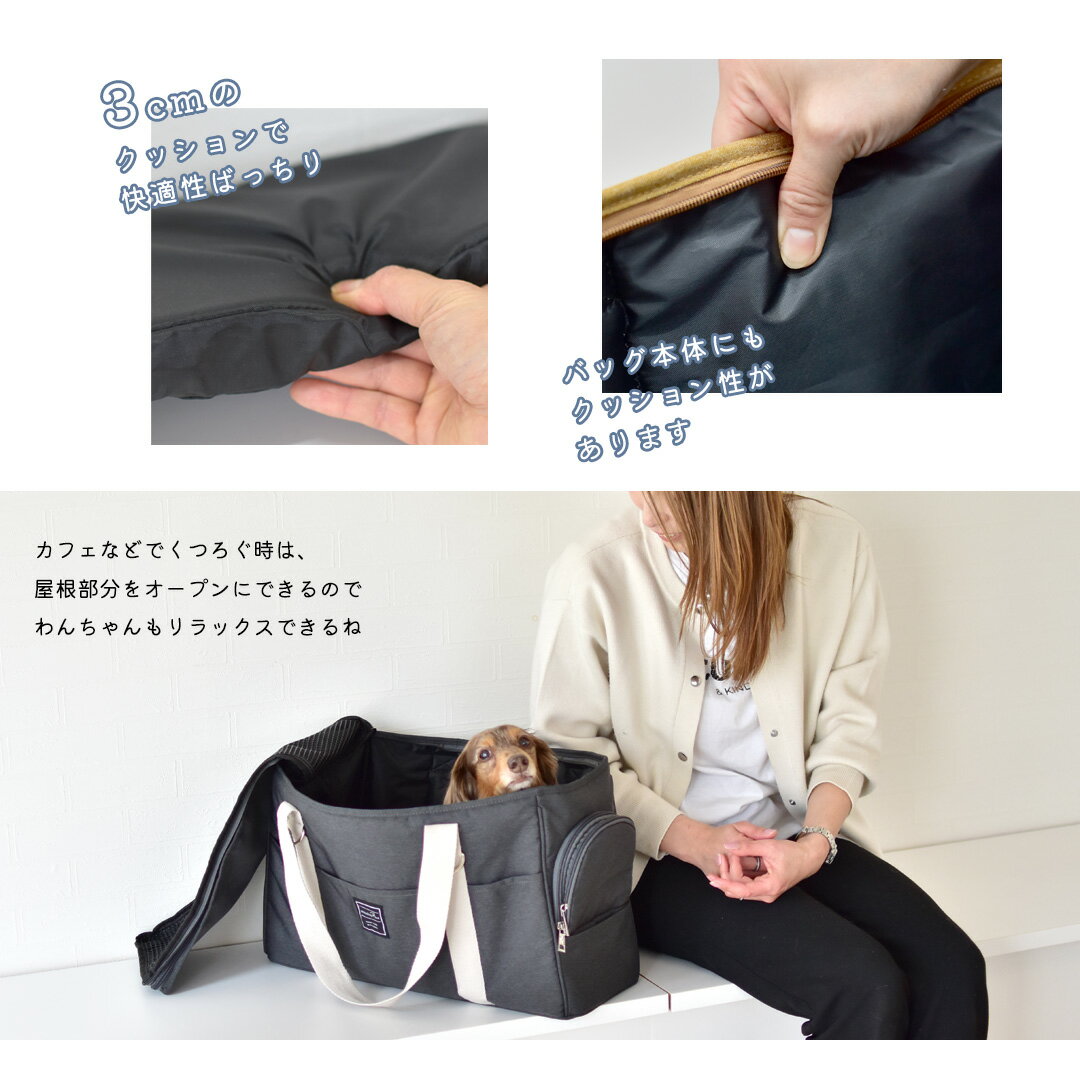 3cmの
クッションで
快適性ばっちり

バッグ本体にも
クッション性が
あります

カフェなどでくつろぐ時は、
屋根部分をオープンにできるので
わんちゃんもリラックスできるね