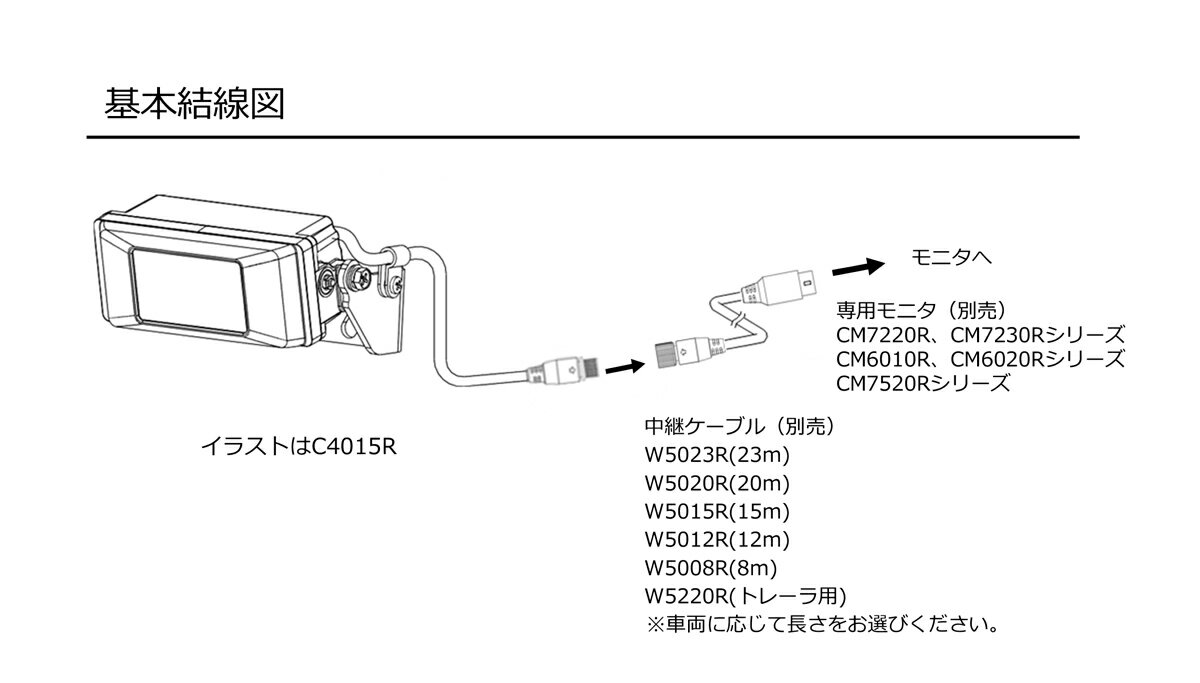 基本結線図

モニタへ

専用モニタ（別売）
CM7220R、CM7230Rシリーズ
CM6010R、CM6020Rシリーズ
CM7520Rシリーズ

イラストはC4015R

中継ケーブル（別売）
W5023R(23m)
W5020R(20m)
W5015R(15m)
W5012R(12m)
W5008R(8m)
W5220R(トレーラ用)
※車両に応じて長さをお選びください。