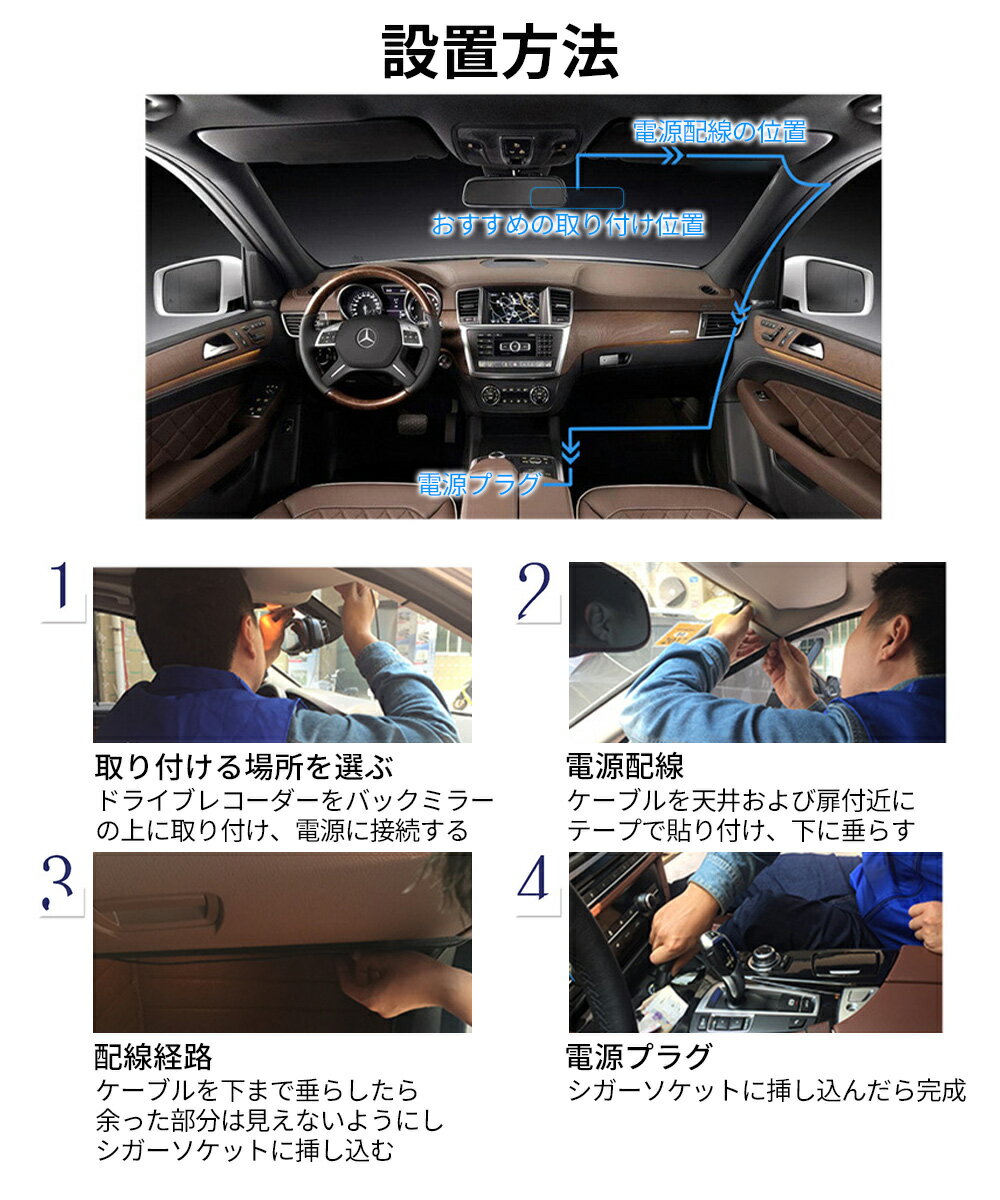 設置方法

電源配線の位置

おすすめの取り付け位置

電源プラグ

1

取り付ける場所を選ぶ
ドライブレコーダーをバックミラーの上に取り付け、電源に接続する

2

電源配線
ケーブルを天井および扉付近にテープで貼り付け、下に垂らす

3

配線経路
ケーブルを下まで垂らしたら余った部分は見えないようにしシガーソケットに挿し込む

4

電源プラグ
シガーソケットに挿し込んだら完成