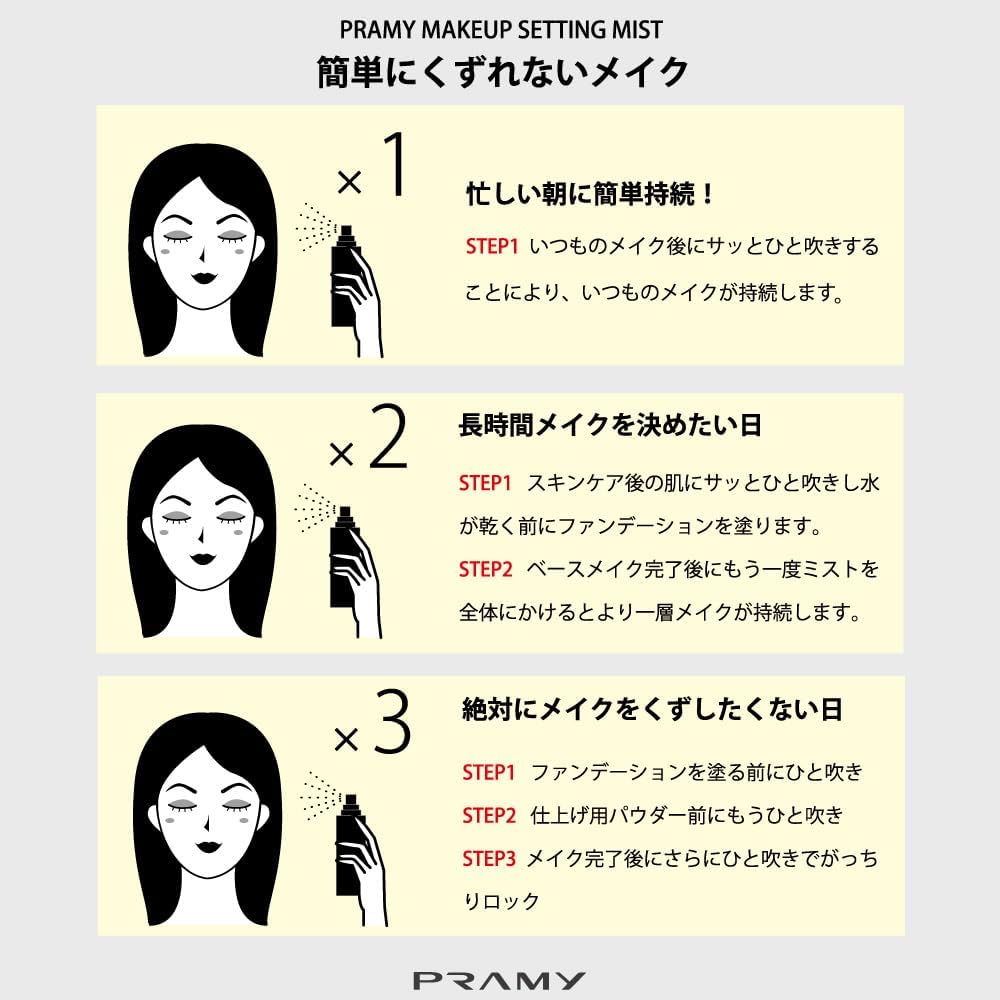 PRAMY MAKEUP SETTING MIST
簡単にくずれないメイク

×1

忙しい朝に簡単持続！

STEP1 いつものメイク後にサッとひと吹きすることにより、いつものメイクが持続します。

×2

長時間メイクを決めたい日

STEP1 スキンケア後の肌にサッとひと吹きし水が乾く前にファンデーションを塗ります。

STEP2 ベースメイク完了後にもう一度ミストを全体にかけるとより一層メイクが持続します。

×3

絶対にメイクをくずしたくない日

STEP1 ファンデーションを塗る前にひと吹き

STEP2 仕上げ用パウダー前にもうひと吹き

STEP3 メイク完了後にさらにひと吹きでがっちりロック

PRAMY