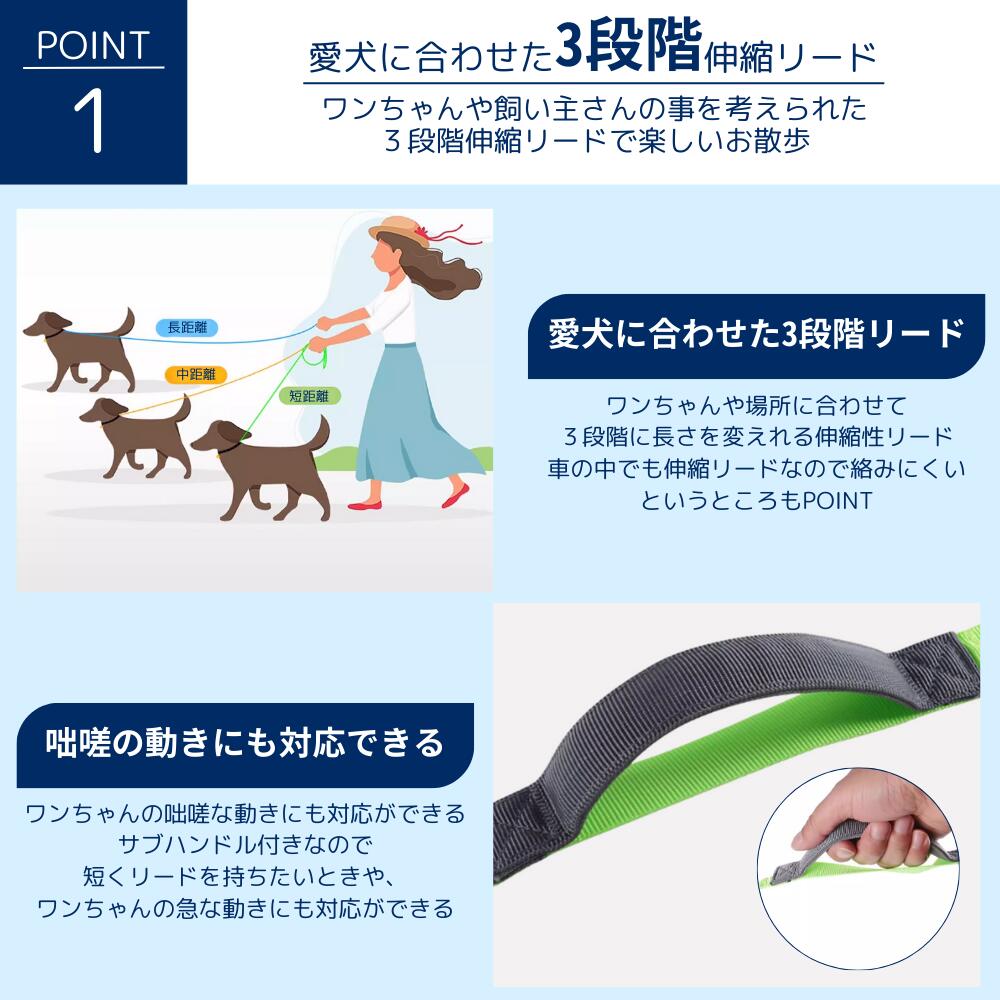 POINT
1

愛犬に合わせた3段階伸縮リード

ワンちゃんや飼い主さんの事を考えられた
３段階伸縮リードで楽しいお散歩

長距離
中距離
短距離

愛犬に合わせた3段階リード

ワンちゃんや場所に合わせて
３段階に長さを変えれる伸縮性リード
車の中でも伸縮リードなので絡みにくい
というところもPOINT

咄嗟の動きにも対応できる

ワンちゃんの咄嗟な動きにも対応ができる
サブハンドル付きなので
短くリードを持ちたいときや、
ワンちゃんの急な動きにも対応ができる