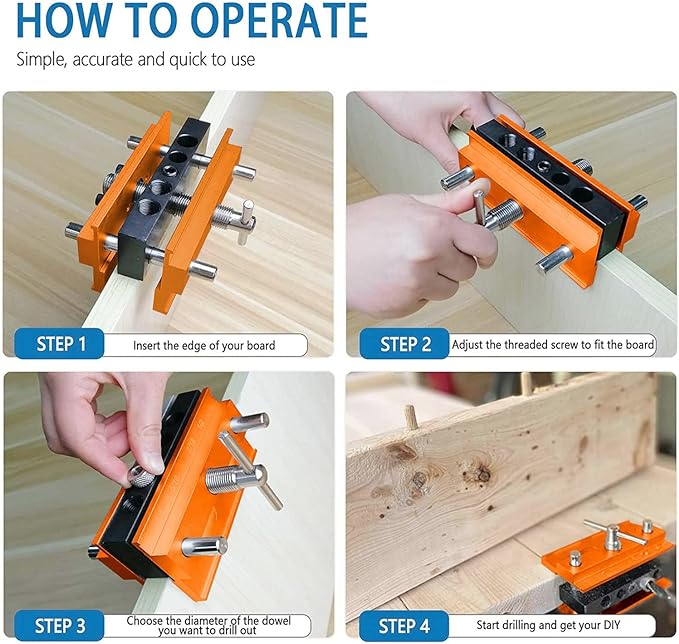 HOW TO OPERATE

Simple, accurate and quick to use

STEP 1
Insert the edge of your board

STEP 2
Adjust the threaded screw to fit the board

STEP 3
Choose the diameter of the dowel you want to drill out

STEP 4
Start drilling and get your DIY