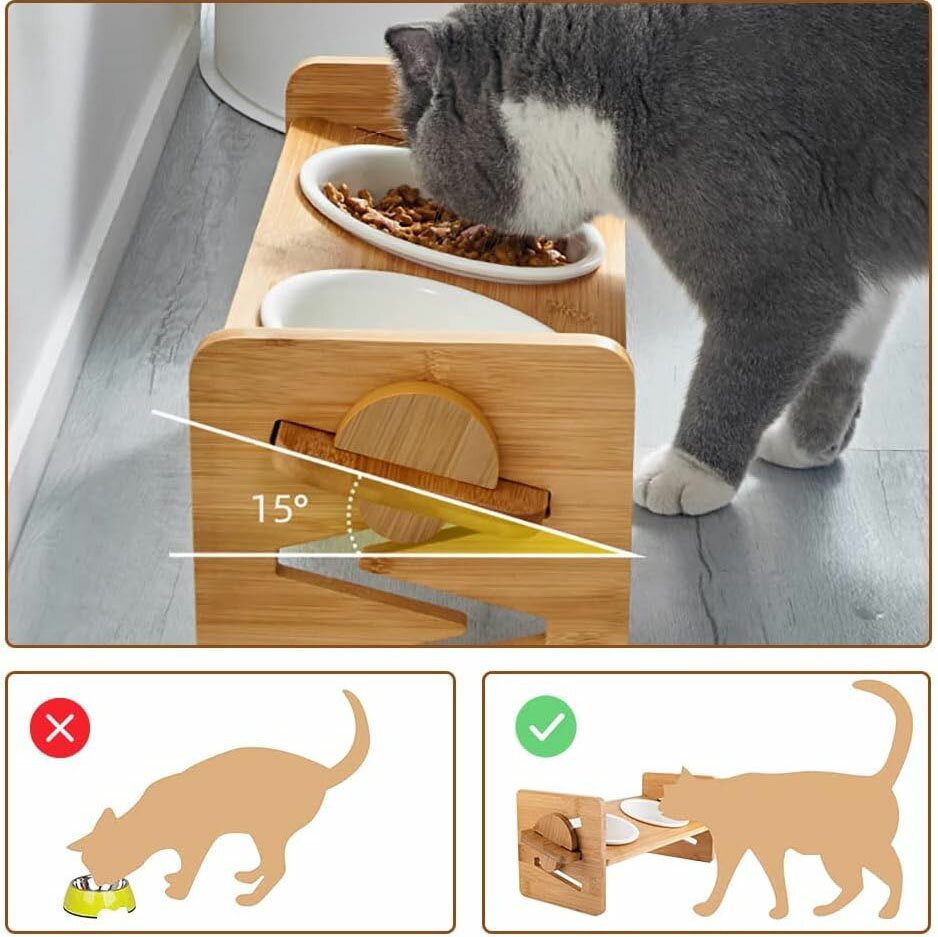 15°