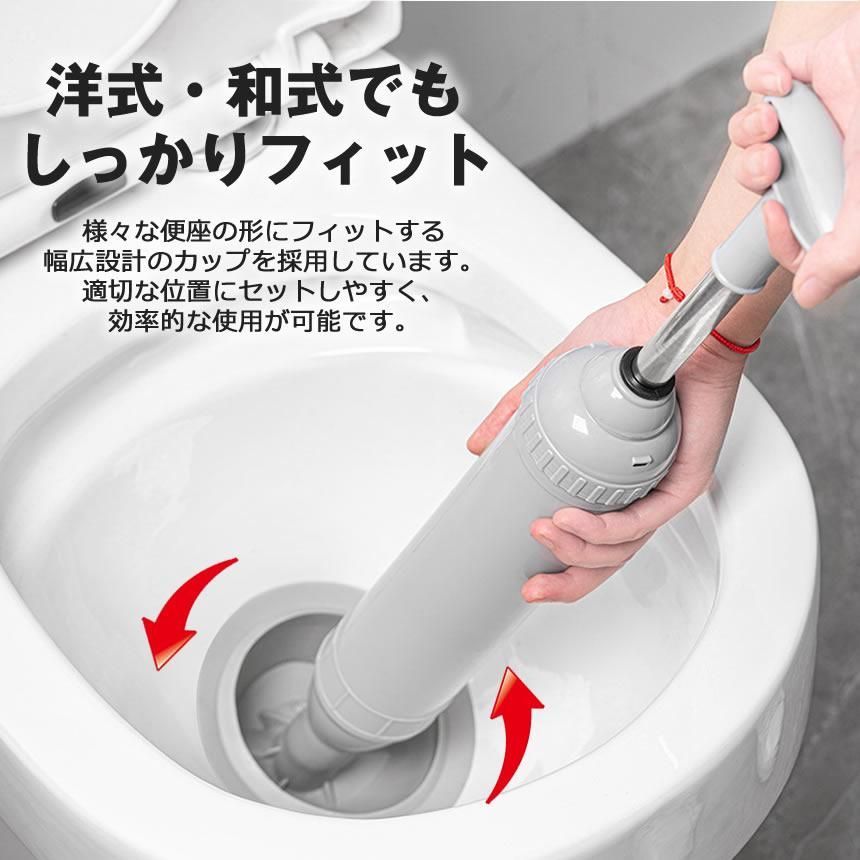 洋式・和式でも
しっかりフィット

様々な便座の形にフィットする
幅広設計のカップを採用しています。
適切な位置にセットしやすく、
効率的な使用が可能です。