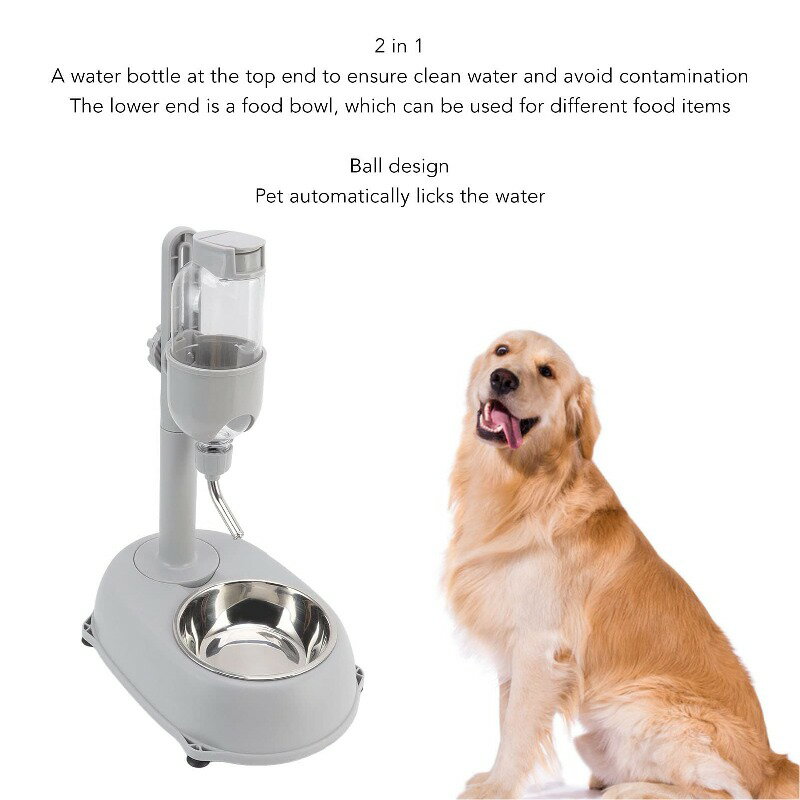 2 in 1
A water bottle at the top end to ensure clean water and avoid contamination
The lower end is a food bowl, which can be used for different food items

Ball design
Pet automatically licks the water