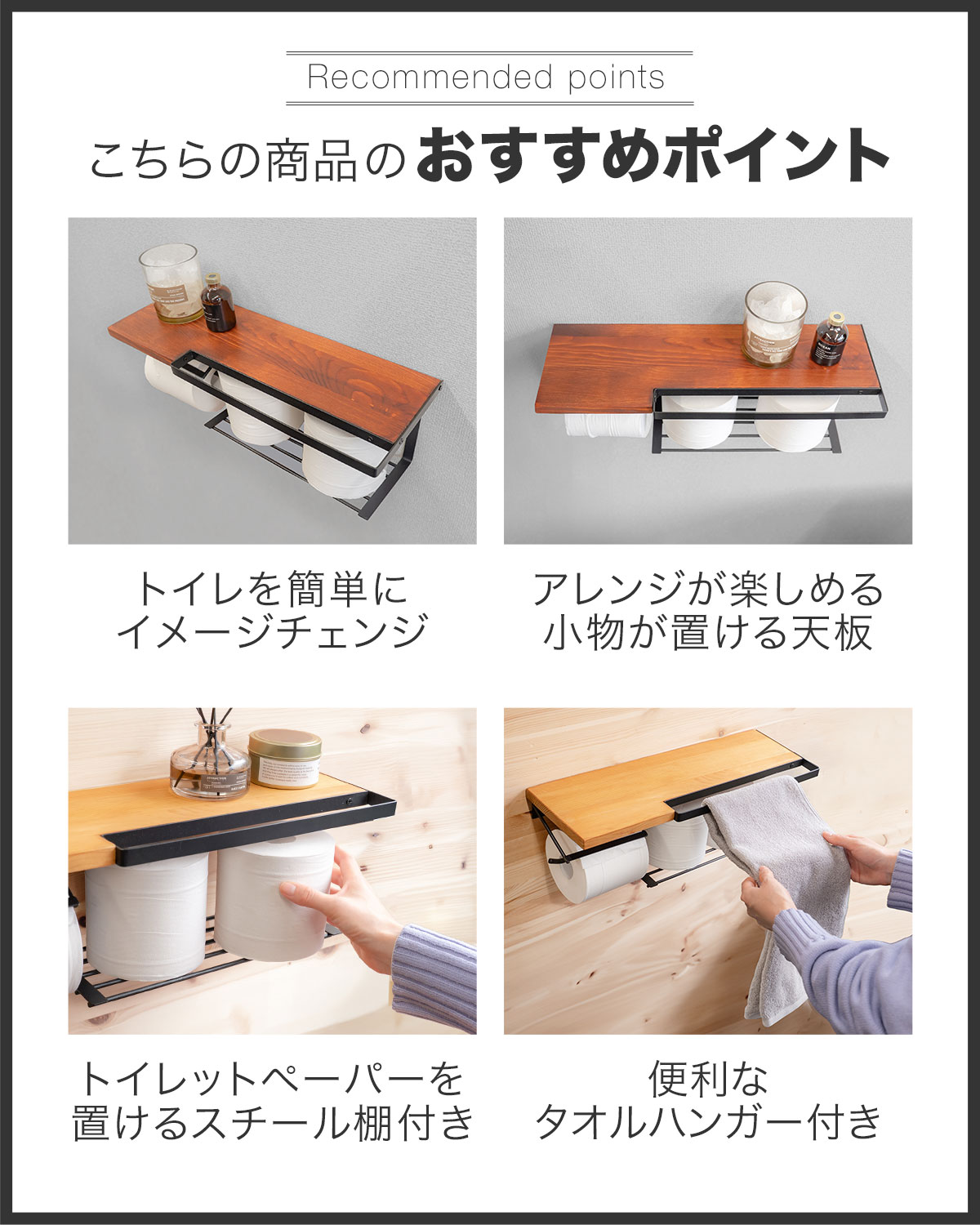 Recommended points

こちらの商品のおすすめポイント

トイレを簡単に
イメージチェンジ

アレンジが楽しめる
小物が置ける天板

トイレットペーパーを
置けるスチール棚付き

便利な
タオルハンガー付き