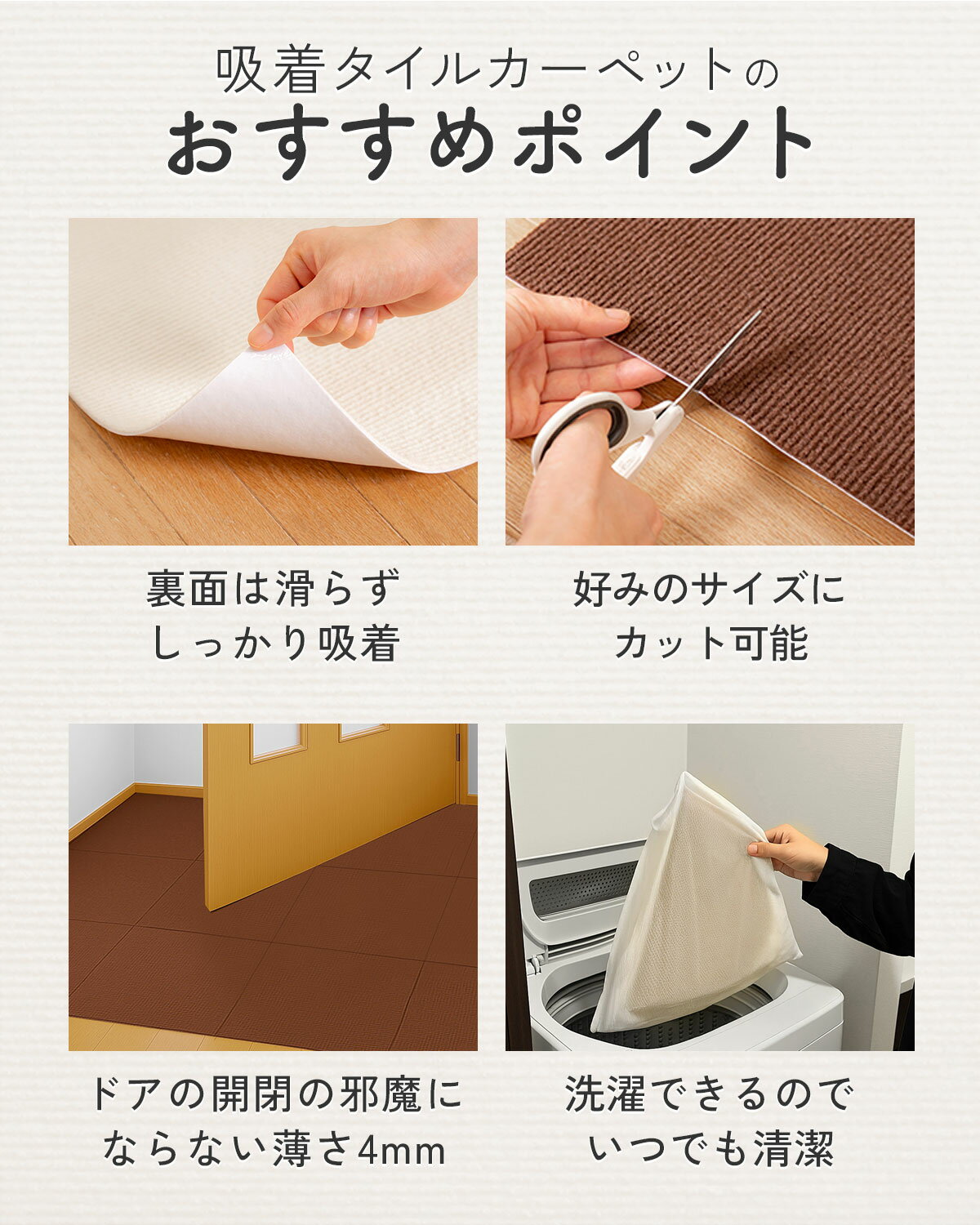 吸着タイルカーペットの
おすすめポイント

裏面は滑らず
しっかり吸着

好みのサイズに
カット可能

ドアの開閉の邪魔に
ならない薄さ4mm

洗濯できるので
いつでも清潔