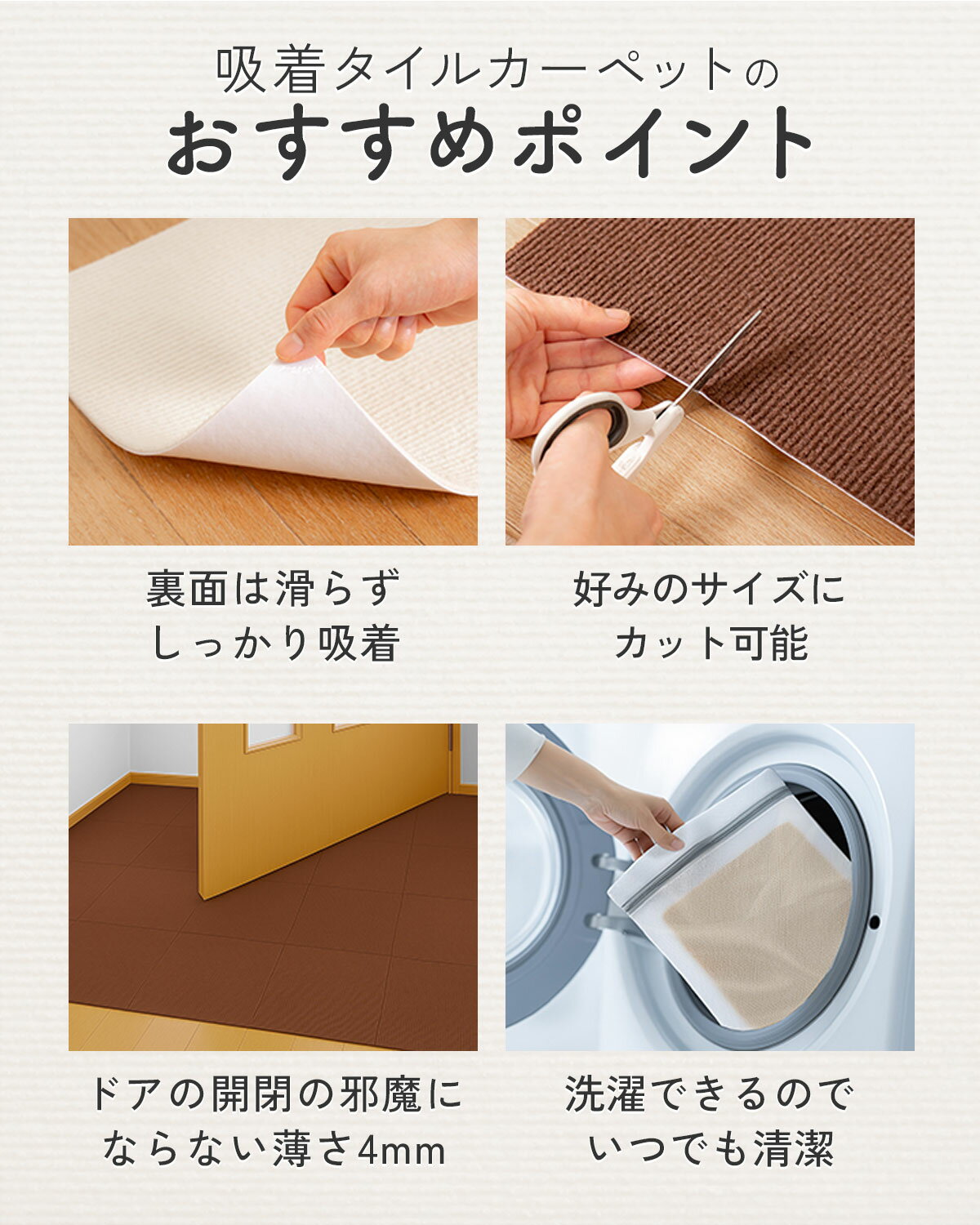 吸着タイルカーペットの
おすすめポイント

裏面は滑らず
しっかり吸着

好みのサイズに
カット可能

ドアの開閉の邪魔に
ならない薄さ4mm

洗濯できるので
いつでも清潔