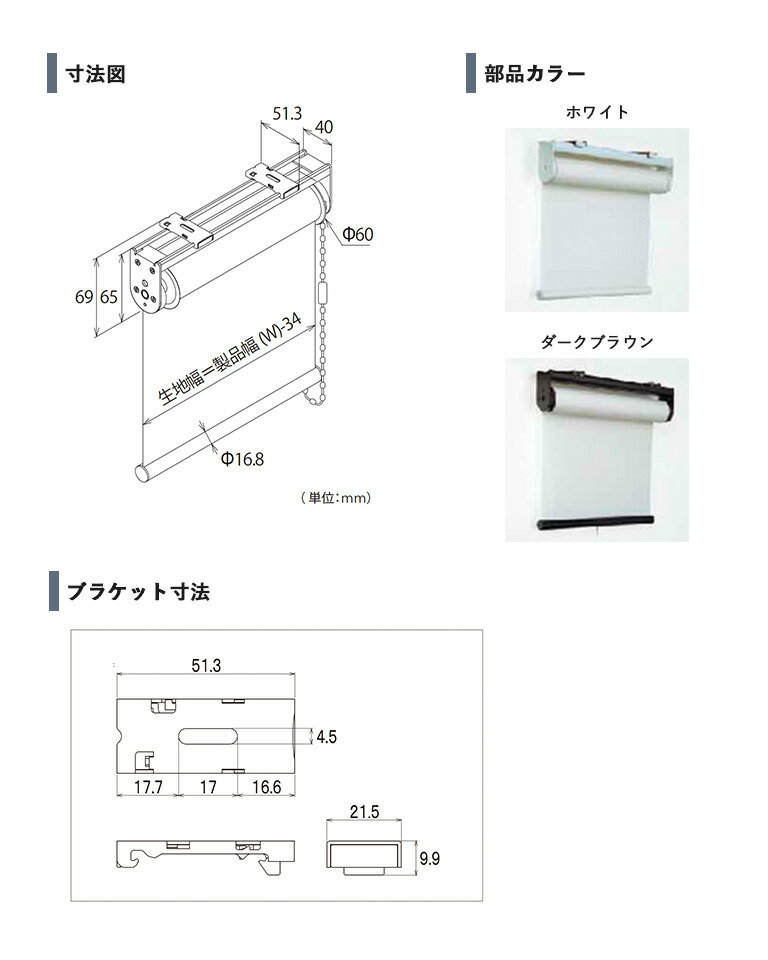 寸法図

51.3
40
Φ60
69
65
生地幅＝製品幅 (W)-34
Φ16.8
（単位：mm）

部品カラー

ホワイト

ダークブラウン

ブラケット寸法

51.3
4.5
17.7
17
16.6
21.5
9.9