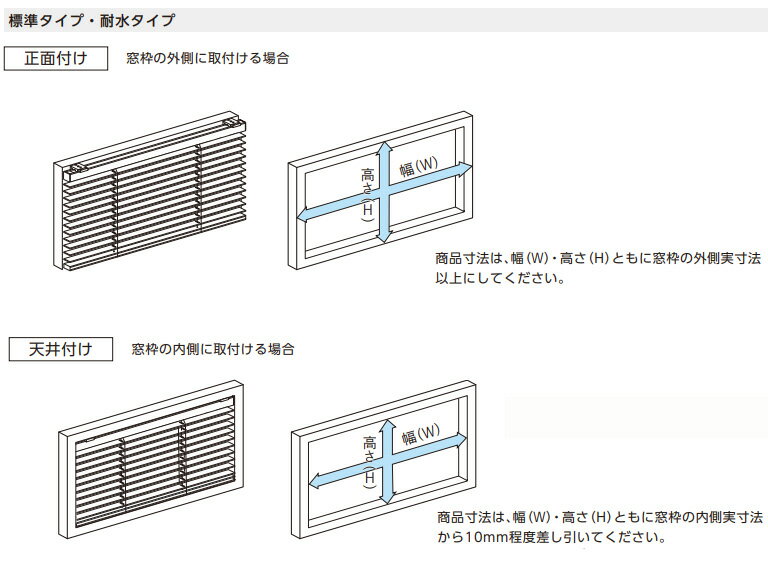 標準タイプ・耐水タイプ

正面付け

窓枠の外側に取付ける場合

高さ(H)

幅(W)

商品寸法は、幅(W)・高さ(H)ともに窓枠の外側実寸法以上にしてください。

天井付け

窓枠の内側に取付ける場合

高さ(H)

幅(W)

商品寸法は、幅(W)・高さ(H)ともに窓枠の内側実寸法から10mm程度差し引いてください。