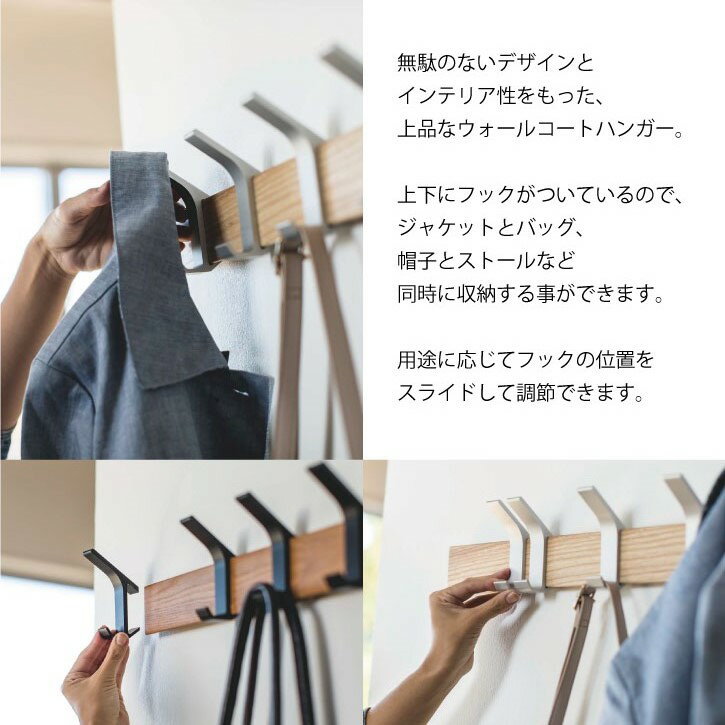 無駄のないデザインと
インテリア性をもった、
上品なウォールコートハンガー。

上下にフックがついているので、
ジャケットとバッグ、
帽子とストールなど
同時に収納する事ができます。

用途に応じてフックの位置を
スライドして調節できます。