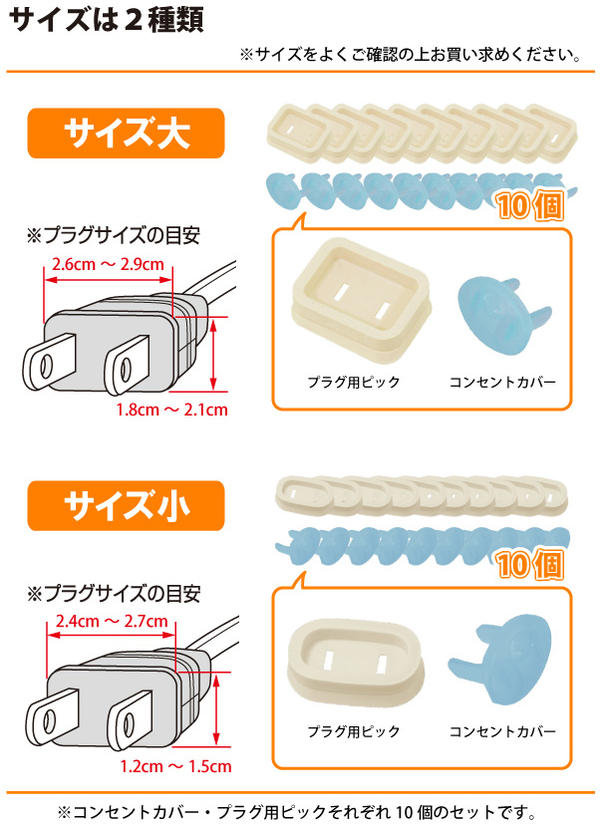 サイズは２種類

※サイズをよくご確認の上お買い求めください。

サイズ大

10個

※プラグサイズの目安

2.6cm ～ 2.9cm

1.8cm ～ 2.1cm

プラグ用ピック

コンセントカバー

サイズ小

10個

※プラグサイズの目安

2.4cm ～ 2.7cm

1.2cm ～ 1.5cm

プラグ用ピック

コンセントカバー

※コンセントカバー・プラグ用ピックそれぞれ 10 個のセットです。