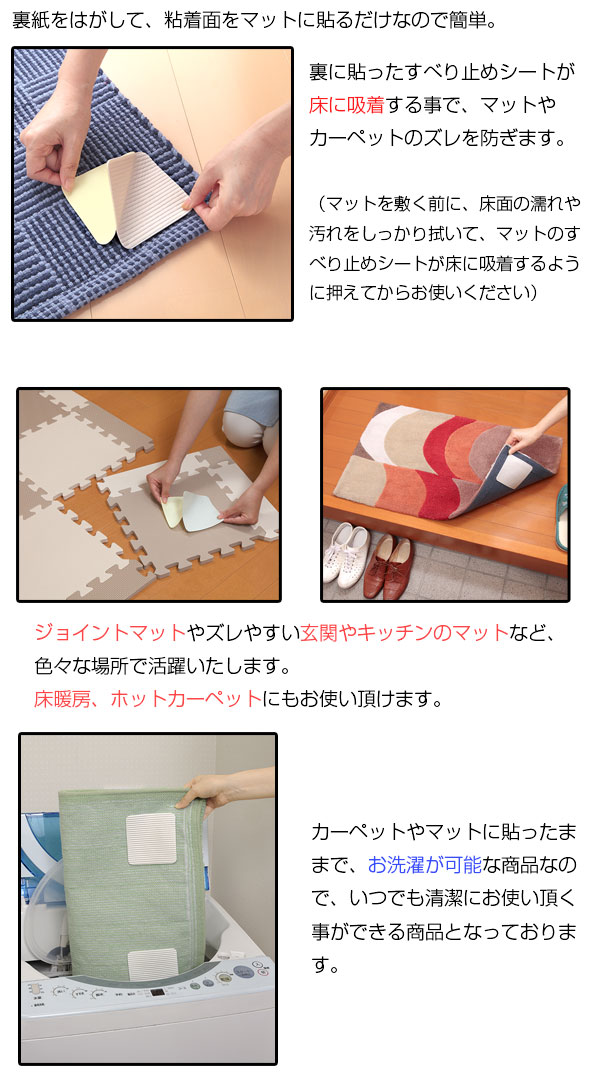 裏紙をはがして、粘着面をマットに貼るだけなので簡単。

裏に貼ったすべり止めシートが床に吸着する事で、マットやカーペットのズレを防ぎます。

（マットを敷く前に、床面の濡れや汚れをしっかり拭いて、マットのすべり止めシートが床に吸着するように押えてからお使いください）

ジョイントマットやズレやすい玄関やキッチンのマットなど、色々な場所で活躍いたします。
床暖房、ホットカーペットにもお使い頂けます。

カーペットやマットに貼ったままで、お洗濯が可能な商品なので、いつでも清潔にお使い頂く事ができる商品となっております。