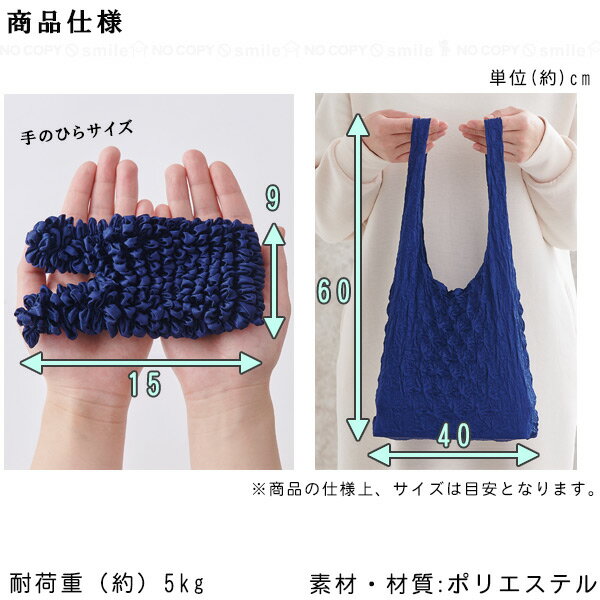 商品仕様

NO COPY smile NO COPY smile NO COPY smile NO COPY smile

単位(約)cm

手のひらサイズ

9

15

60

40

※商品の仕様上、サイズは目安となります。

耐荷重(約)5kg

素材・材質:ポリエステル