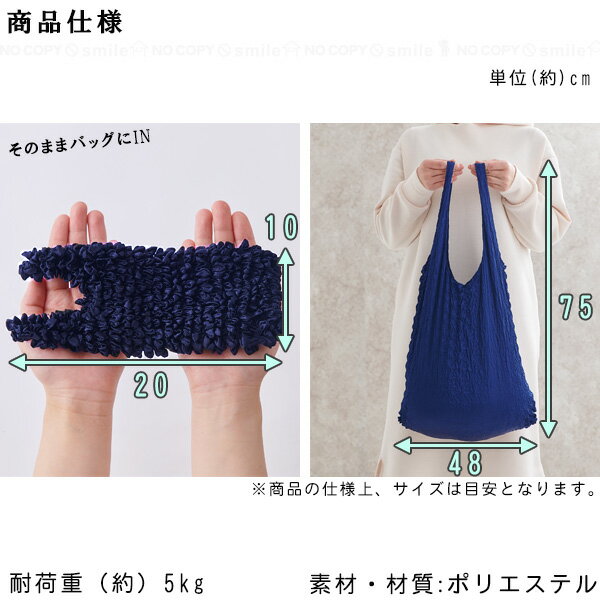 商品仕様

NO COPY smile NO COPY smile NO COPY smile NO COPY smile

単位(約)cm

そのままバッグにIN

10

20

75

48

※商品の仕様上、サイズは目安となります。

耐荷重（約）5kg

素材・材質:ポリエステル