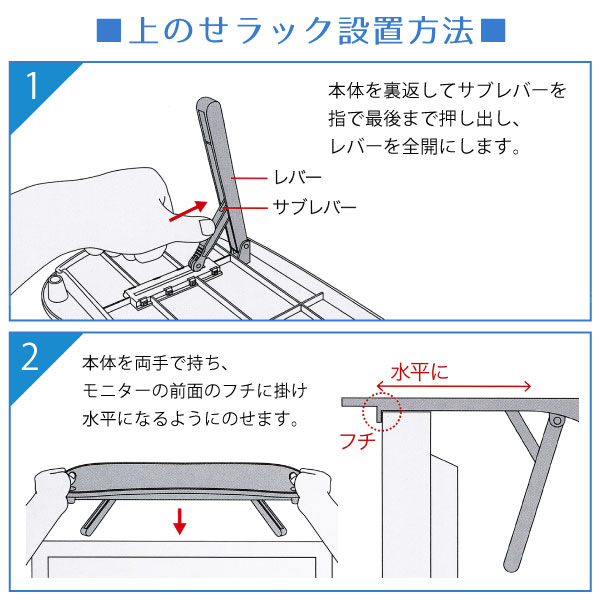 ■上のせラック設置方法■

1

本体を裏返してサブレバーを指で最後まで押し出し、レバーを全開にします。

レバー

サブレバー

2

本体を両手で持ち、モニターの前面のフチに掛け水平になるようにのせます。

水平に

フチ