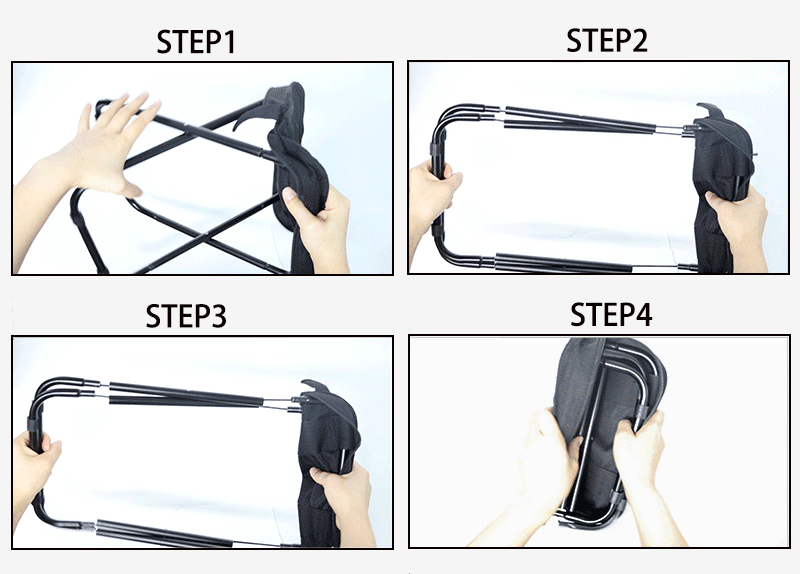 STEP1

STEP2

STEP3

STEP4