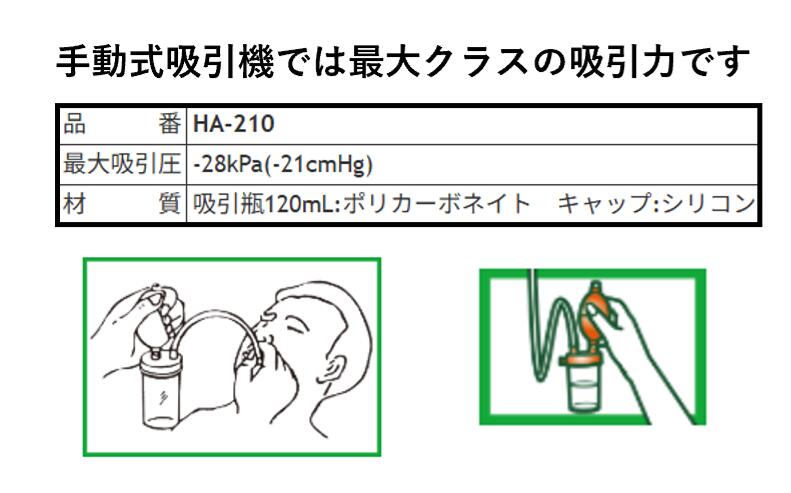 手動式吸引機では最大クラスの吸引力です

| 品　　番 | HA-210 |
|---|---|
| 最大吸引圧 | -28kPa(-21cmHg) |
| 材　　質 | 吸引瓶120mL:ポリカーボネイト　キャップ:シリコン |