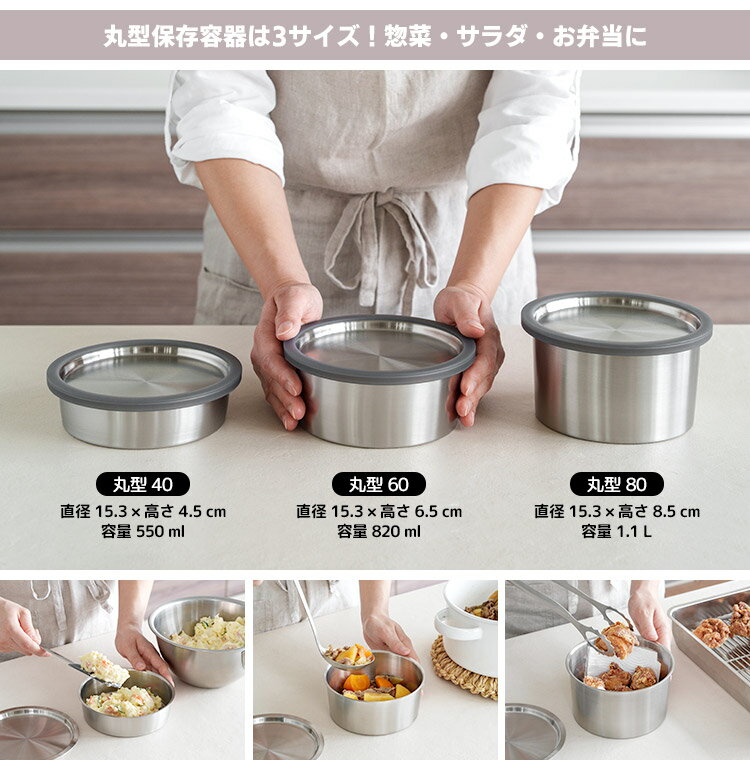 丸型保存容器は3サイズ！惣菜・サラダ・お弁当に

丸型 40
直径 15.3 × 高さ 4.5 cm
容量 550 ml

丸型 60
直径 15.3 × 高さ 6.5 cm
容量 820 ml

丸型 80
直径 15.3 × 高さ 8.5 cm
容量 1.1 L