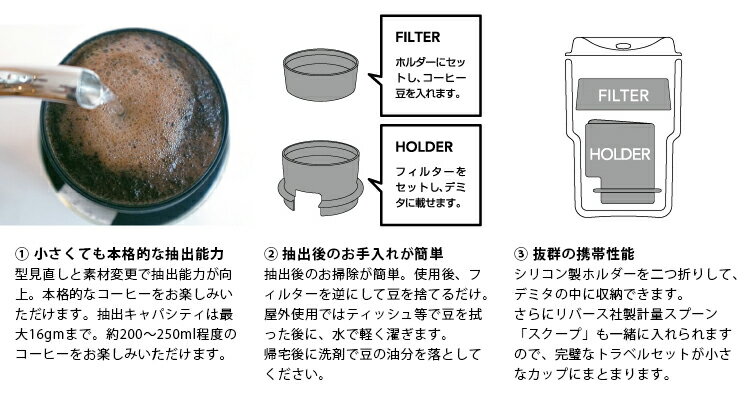 FILTER
ホルダーにセットし、コーヒー豆を入れます。

HOLDER
フィルターをセットし、デミタに載せます。

FILTER

HOLDER

① 小さくても本格的な抽出能力
型見直しと素材変更で抽出能力が向上。本格的なコーヒーをお楽しみいただけます。抽出キャパシティは最大16gmまで。約200～250ml程度のコーヒーをお楽しみいただけます。

② 抽出後のお手入れが簡単
抽出後のお掃除が簡単。使用後、フィルターを逆にして豆を捨てるだけ。屋外使用ではティッシュ等で豆を拭った後に、水で軽く濯ぎます。
帰宅後に洗剤で豆の油分を落としてください。

③ 抜群の携帯性能
シリコン製ホルダーを二つ折りして、デミタの中に収納できます。
さらにリバース社製計量スプーン「スクープ」も一緒に入れられますので、完璧なトラベルセットが小さなカップにまとまります。