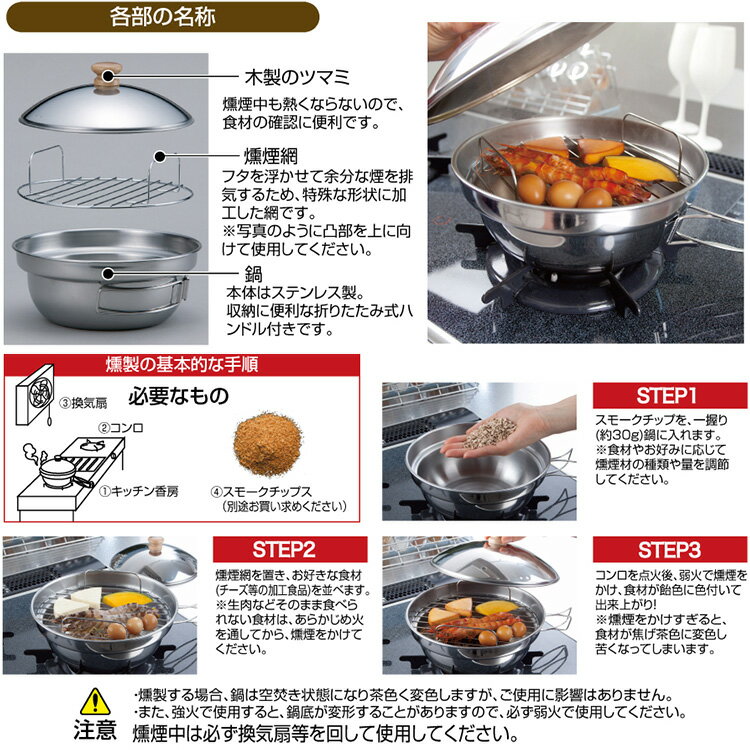 各部の名称

木製のツマミ
燻煙中も熱くならないので、食材の確認に便利です。

燻煙網
フタを浮かせて余分な煙を排気するため、特殊な形状に加工した網です。
※写真のように凸部を上に向けて使用してください。

鍋
本体はステンレス製。
収納に便利な折りたたみ式ハンドル付きです。

燻製の基本的な手順

必要なもの

③換気扇
②コンロ
①キッチン香房
④スモークチップス
（別途お買い求めください）

STEP1
スモークチップを、一握り（約30g）鍋に入れます。
※食材やお好みに応じて燻煙材の種類や量を調節してください。

STEP2
燻煙網を置き、お好きな食材（チーズ等の加工食品）を並べます。
※生肉などそのまま食べられない食材は、あらかじめ火を通してから、燻煙をかけてください。

STEP3
コンロを点火後、弱火で燻煙をかけ、食材が飴色に色付いて出来上がり!
※燻煙をかけすぎると、食材が焦げ茶色に変色し苦くなってしまいます。

注意
・燻製する場合、鍋は空焚き状態になり茶色く変色しますが、ご使用に影響はありません。
・また、強火で使用すると、鍋底が変形することがありますので、必ず弱火で使用してください。
燻煙中は必ず換気扇等を回して使用してください。