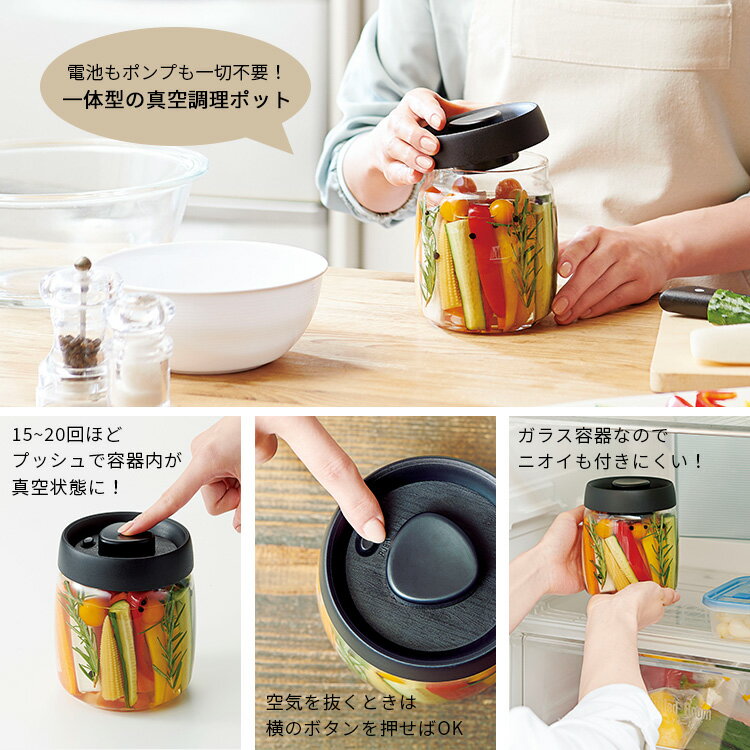 電池もポンプも一切不要！
一体型の真空調理ポット

15~20回ほど
プッシュで容器内が
真空状態に！

空気を抜くときは
横のボタンを押せばOK

ガラス容器なので
ニオイも付きにくい！