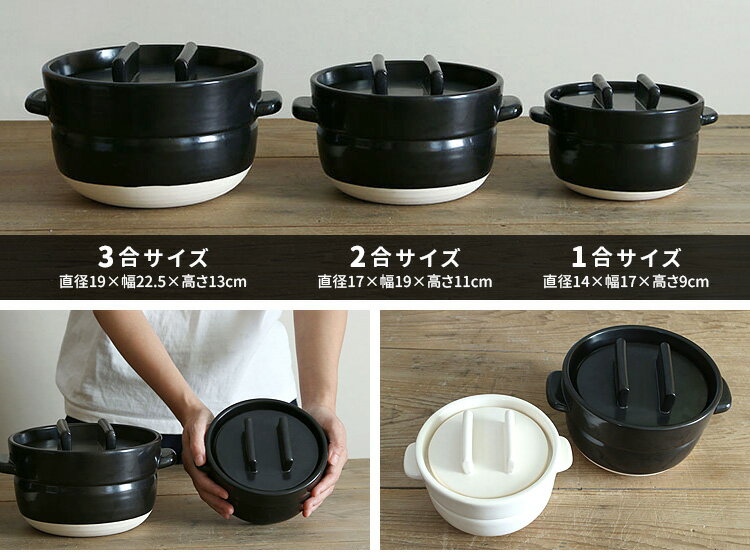 3合サイズ
直径19×幅22.5×高さ13cm

2合サイズ
直径17×幅19×高さ11cm

1合サイズ
直径14×幅17×高さ9cm