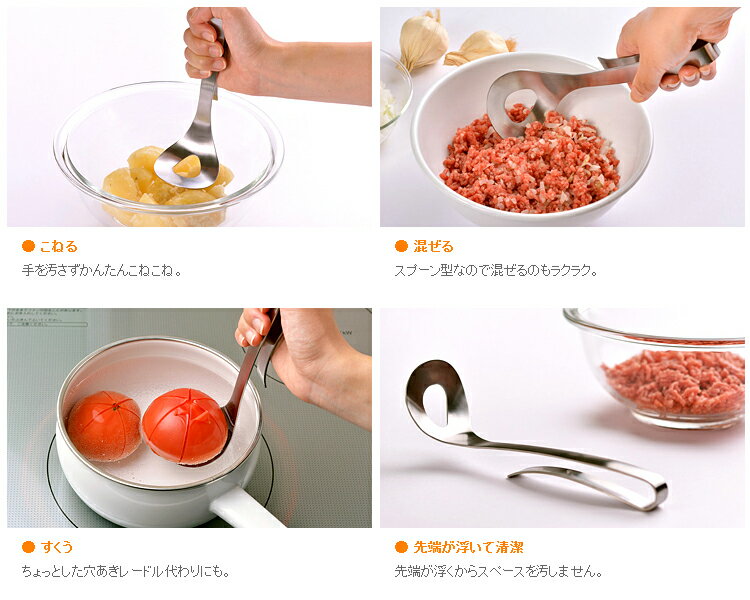 ● こねる
手を汚さずかんたんこねこね。

● 混ぜる
スプーン型なので混ぜるのもラクラク。

● すくう
ちょっとした穴あきレードル代わりにも。

● 先端が浮いて清潔
先端が浮くからスペースを汚しません。