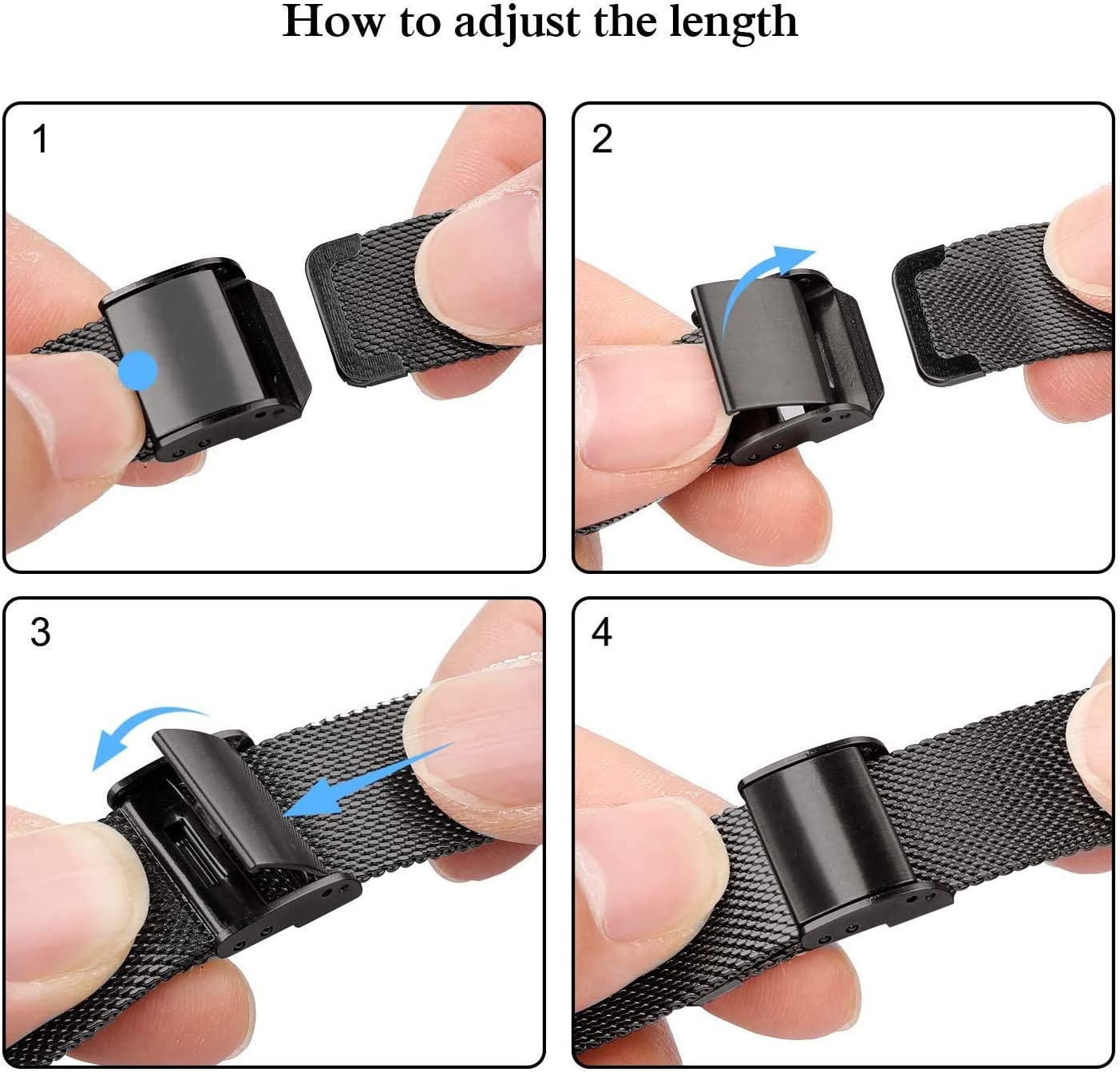 How to adjust the length

1

2

3

4