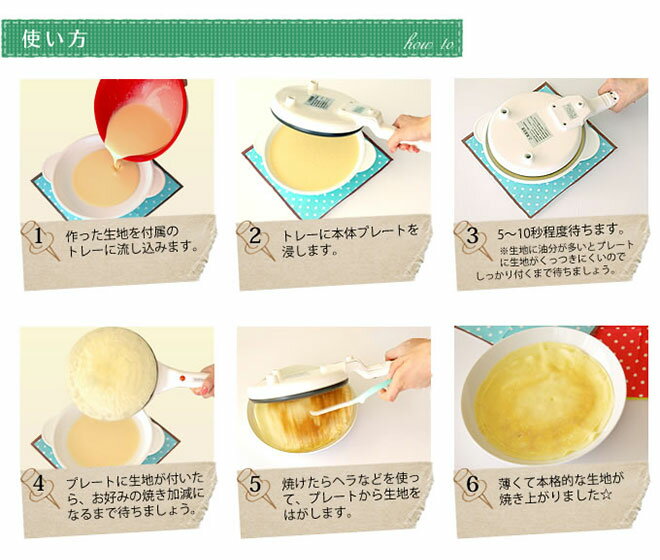 使い方

how to

1 作った生地を付属のトレーに流し込みます。

2 トレーに本体プレートを浸します。

3 5～10秒程度待ちます。
※生地に油分が多いとプレートに生地がくっつきにくいのでしっかり付くまで待ちましょう。

4 プレートに生地が付いたら、お好みの焼き加減になるまで待ちましょう。

5 焼けたらヘラなどを使って、プレートから生地をはがします。

6 薄くて本格的な生地が焼き上がりました☆