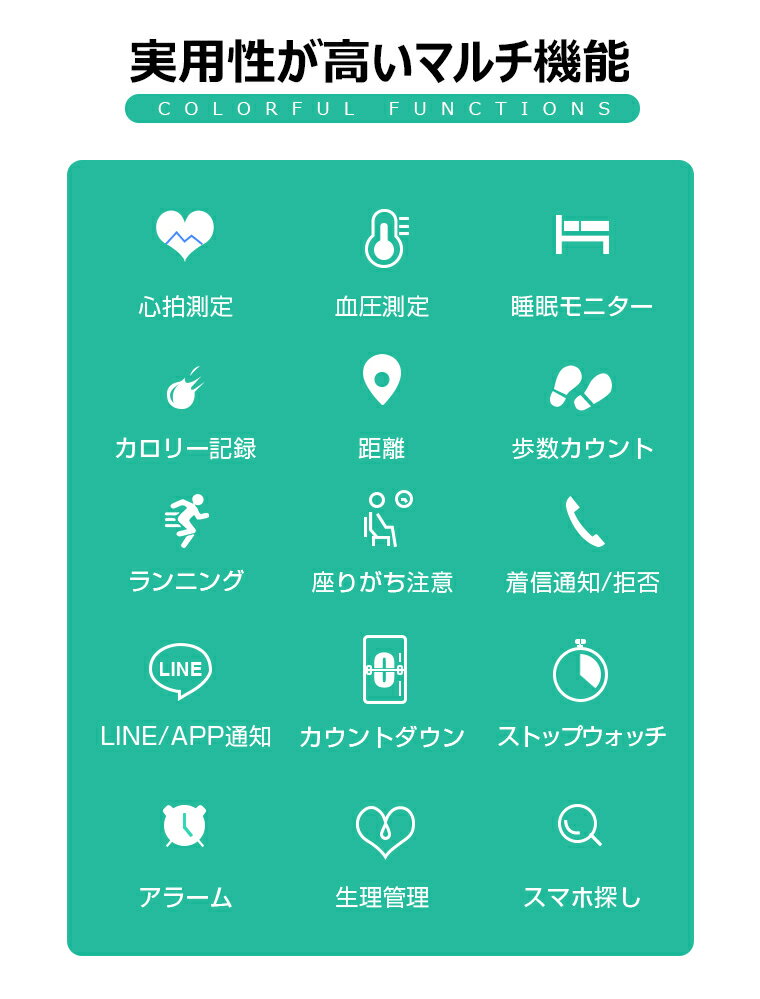 実用性が高いマルチ機能

COLORFUL FUNCTIONS

心拍測定

血圧測定

睡眠モニター

カロリー記録

距離

歩数カウント

ランニング

座りがち注意

着信通知/拒否

LINE

LINE/APP通知

カウントダウン

ストップウォッチ

アラーム

生理管理

スマホ探し