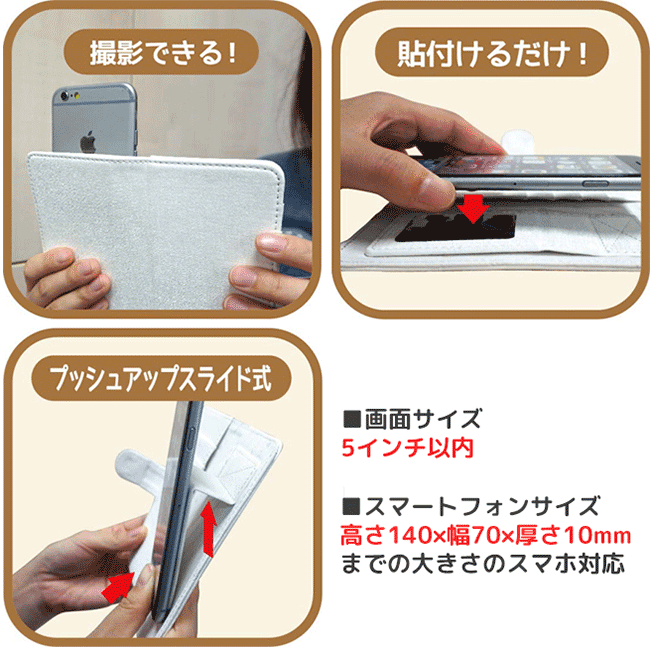 撮影できる！

貼付けるだけ！

プッシュアップスライド式

■画面サイズ
5インチ以内

■スマートフォンサイズ
高さ140×幅70×厚さ10mm
までの大きさのスマホ対応