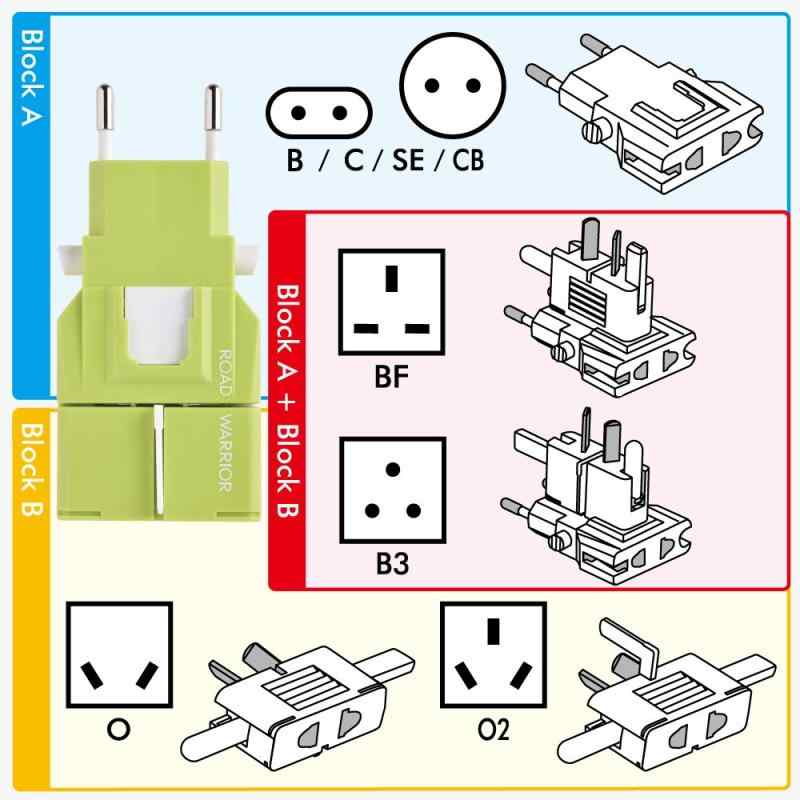 Block A

B / C / SE / CB

ROAD WARRIOR

Block A + Block B

BF

B3

Block B

O

O2