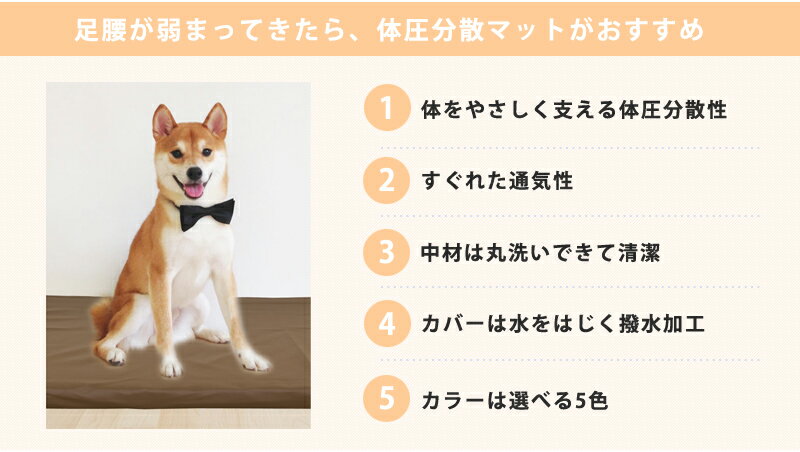 足腰が弱まってきたら、体圧分散マットがおすすめ

1 体をやさしく支える体圧分散性

2 すぐれた通気性

3 中材は丸洗いできて清潔

4 カバーは水をはじく撥水加工

5 カラーは選べる5色