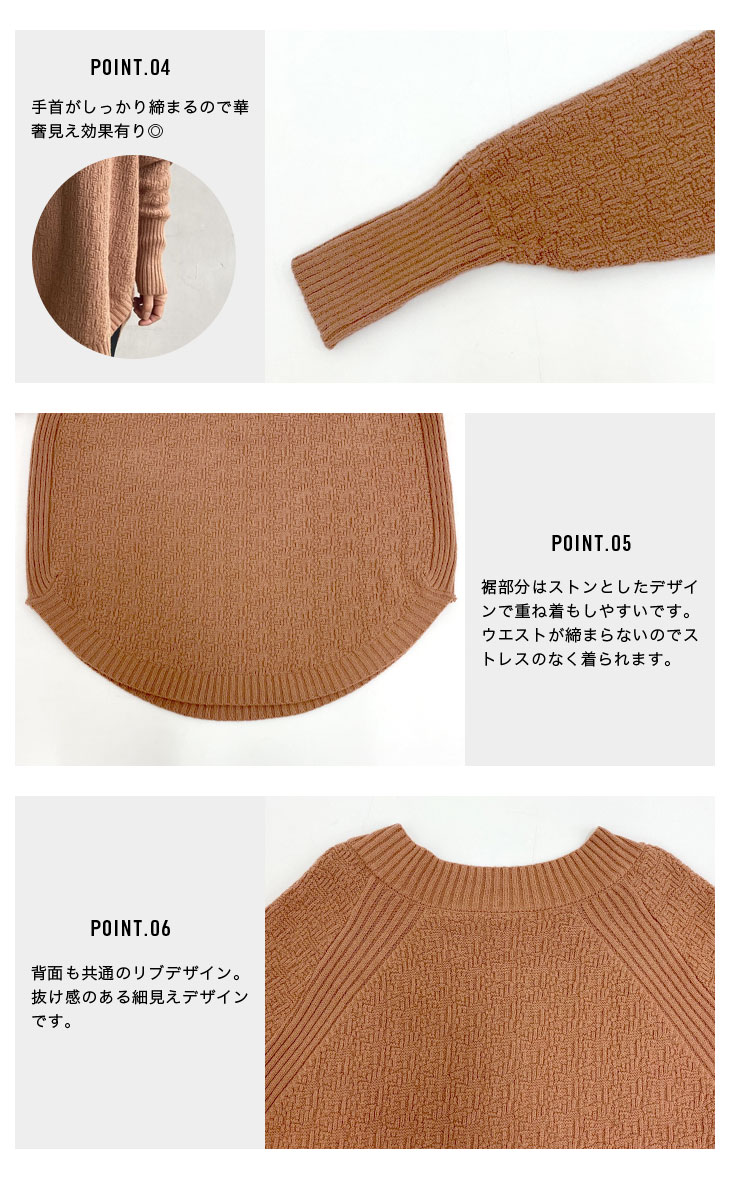 POINT.04

手首がしっかり締まるので華奢見え効果有り◎

POINT.05

裾部分はストンとしたデザインで重ね着もしやすいです。ウエストが締まらないのでストレスのなく着られます。

POINT.06

背面も共通のリブデザイン。抜け感のある細見えデザインです。